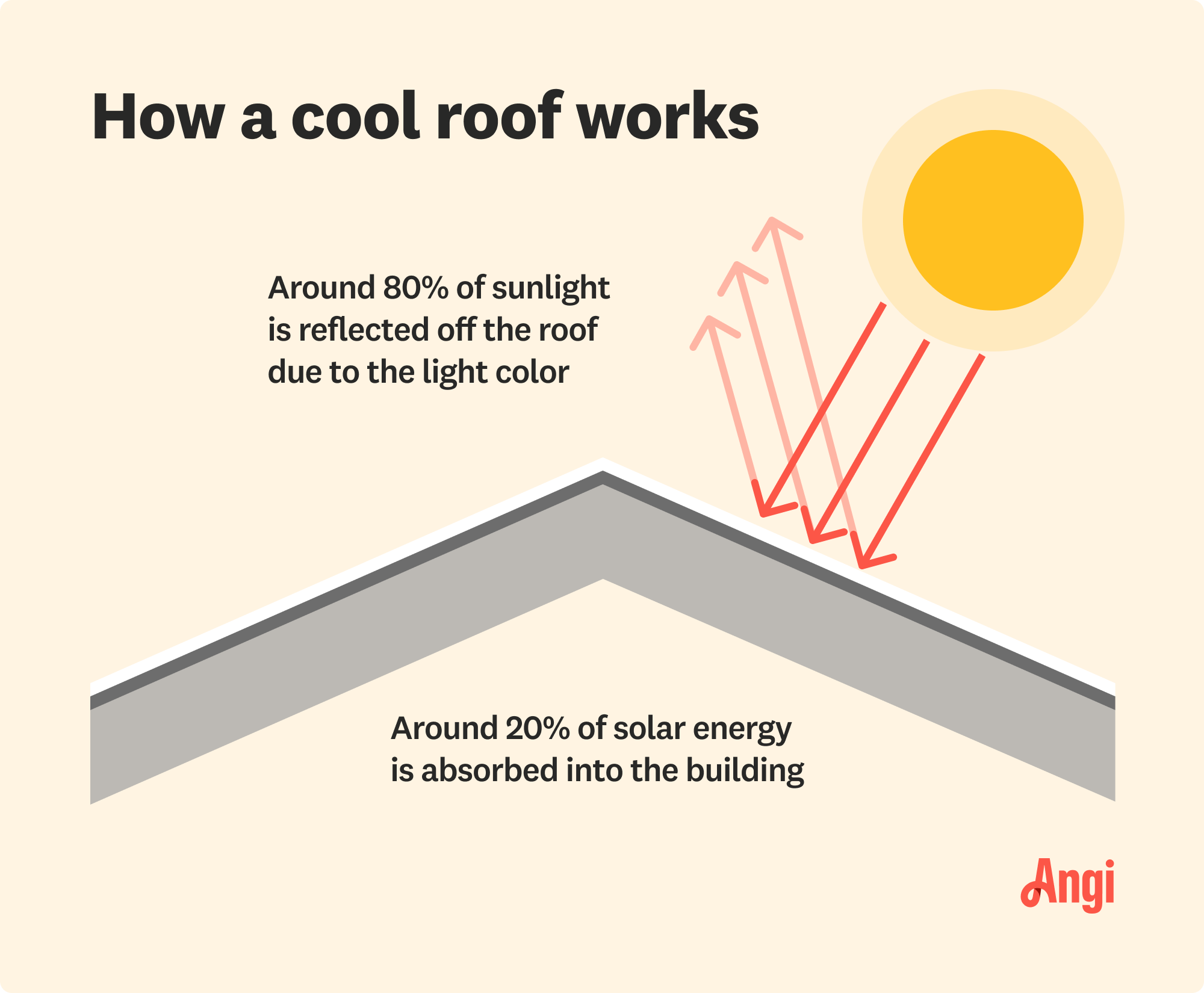 How a cool roof works

Around 80% of sunlight is reflected off the roof due to the light color

Around 20% of solar energy is absorbed into the building

Angi