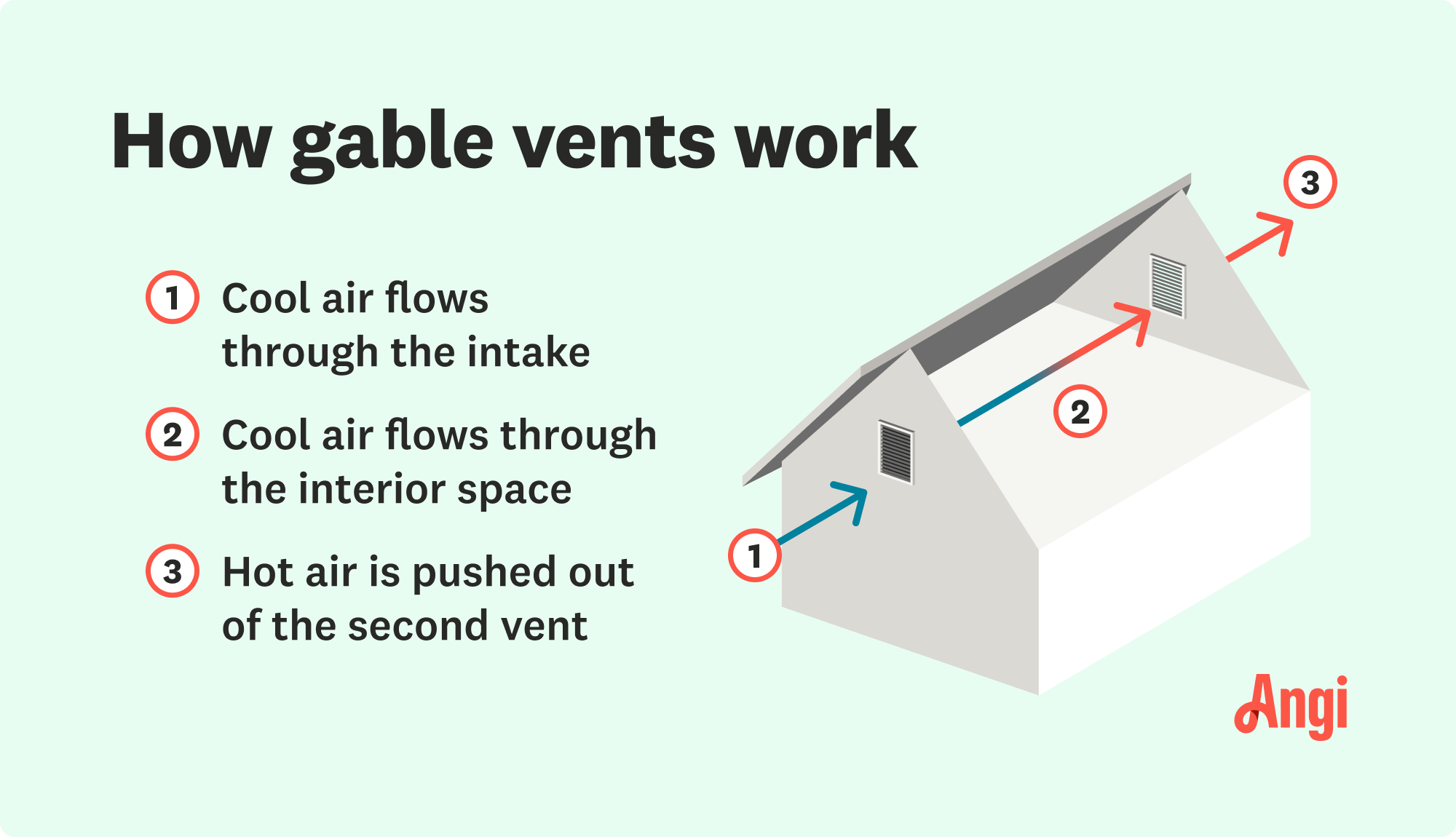 How gable vents work

1 Cool air flows through the intake

2 Cool air flows through the interior space

3 Hot air is pushed out of the second vent

3

2

1

Angi