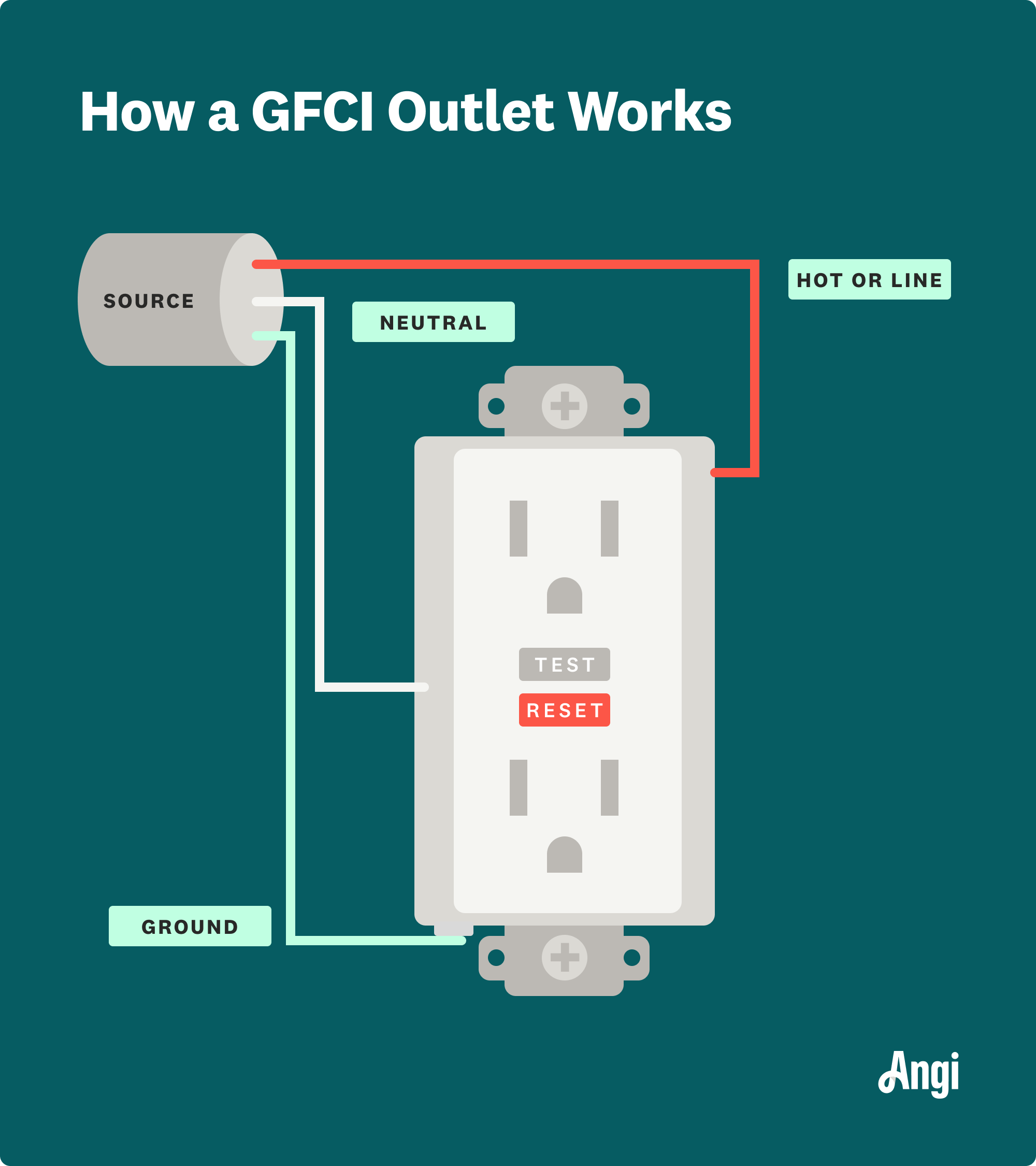 How a GFCI Outlet Works

SOURCE

HOT OR LINE

NEUTRAL

TEST

RESET

GROUND

Angi