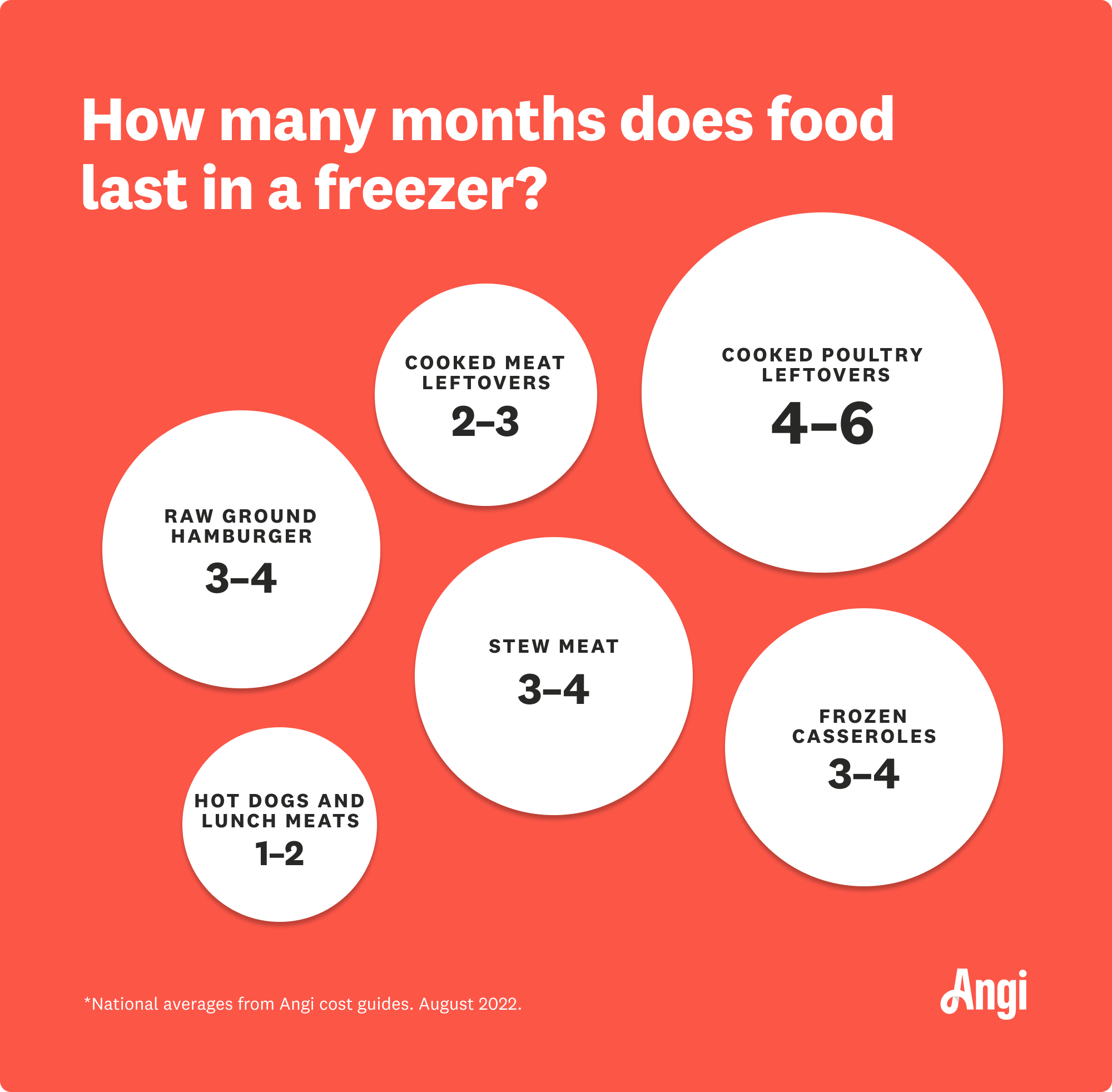 How many months does food last in a freezer?

COOKED MEAT LEFTOVERS
2–3

COOKED POULTRY LEFTOVERS
4–6

RAW GROUND HAMBURGER
3–4

STEW MEAT
3–4

FROZEN CASSEROLES
3–4

HOT DOGS AND LUNCH MEATS
1–2

*National averages from Angi cost guides. August 2022.

Angi