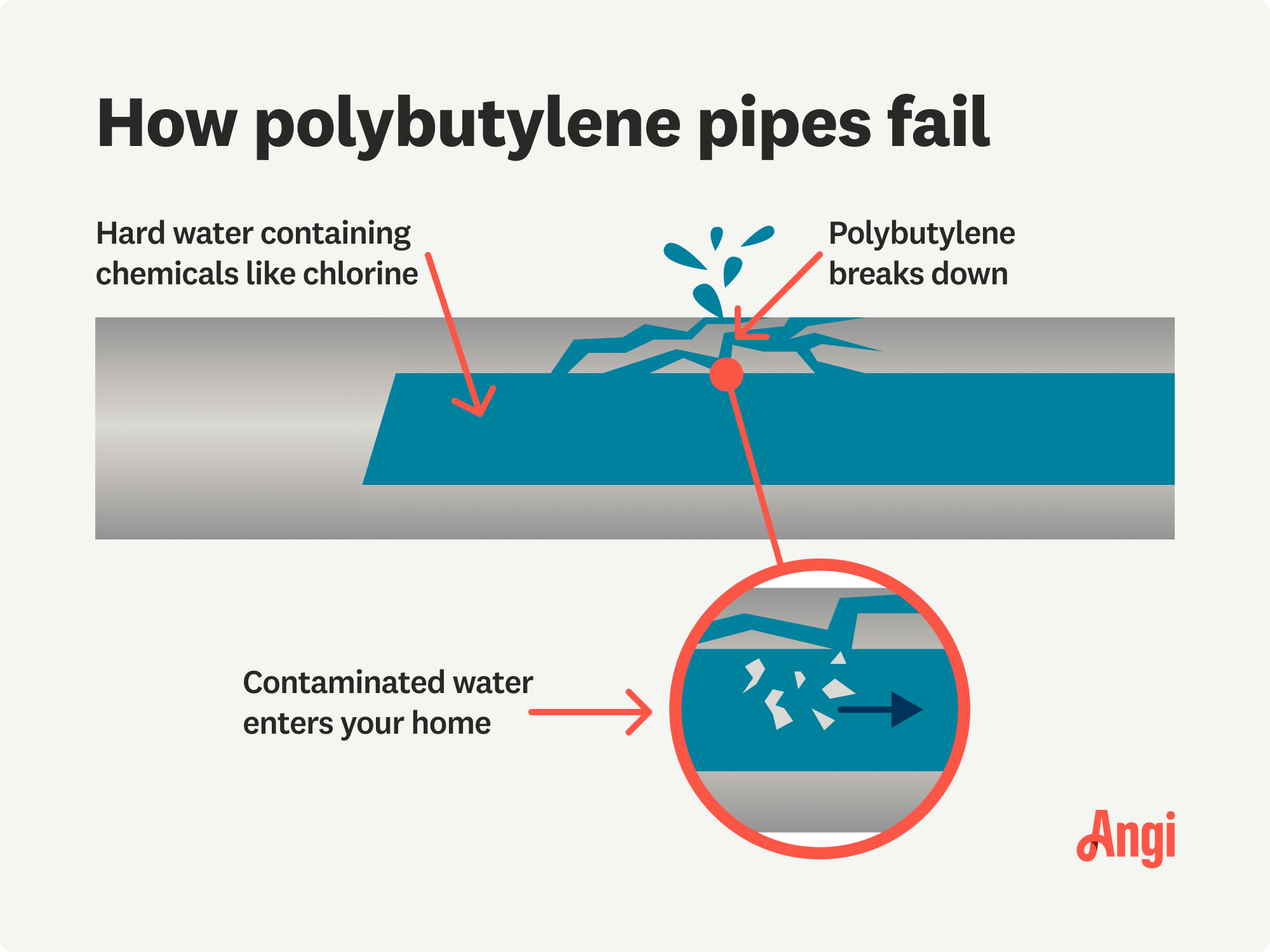 How polybutylene pipes fail

Hard water containing chemicals like chlorine

Polybutylene breaks down

Contaminated water enters your home

Angi