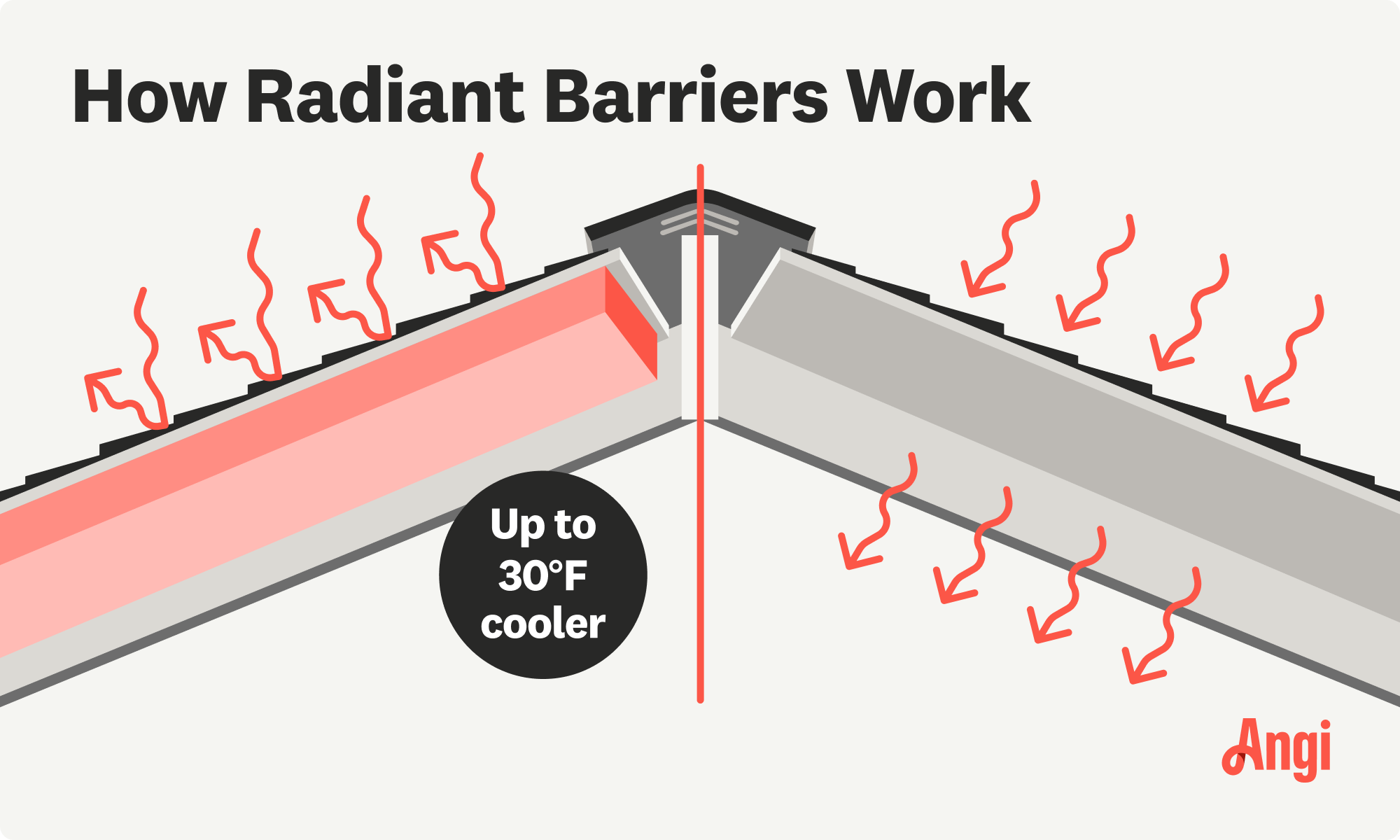 How Radiant Barriers Work

Up to 30°F cooler

Angi