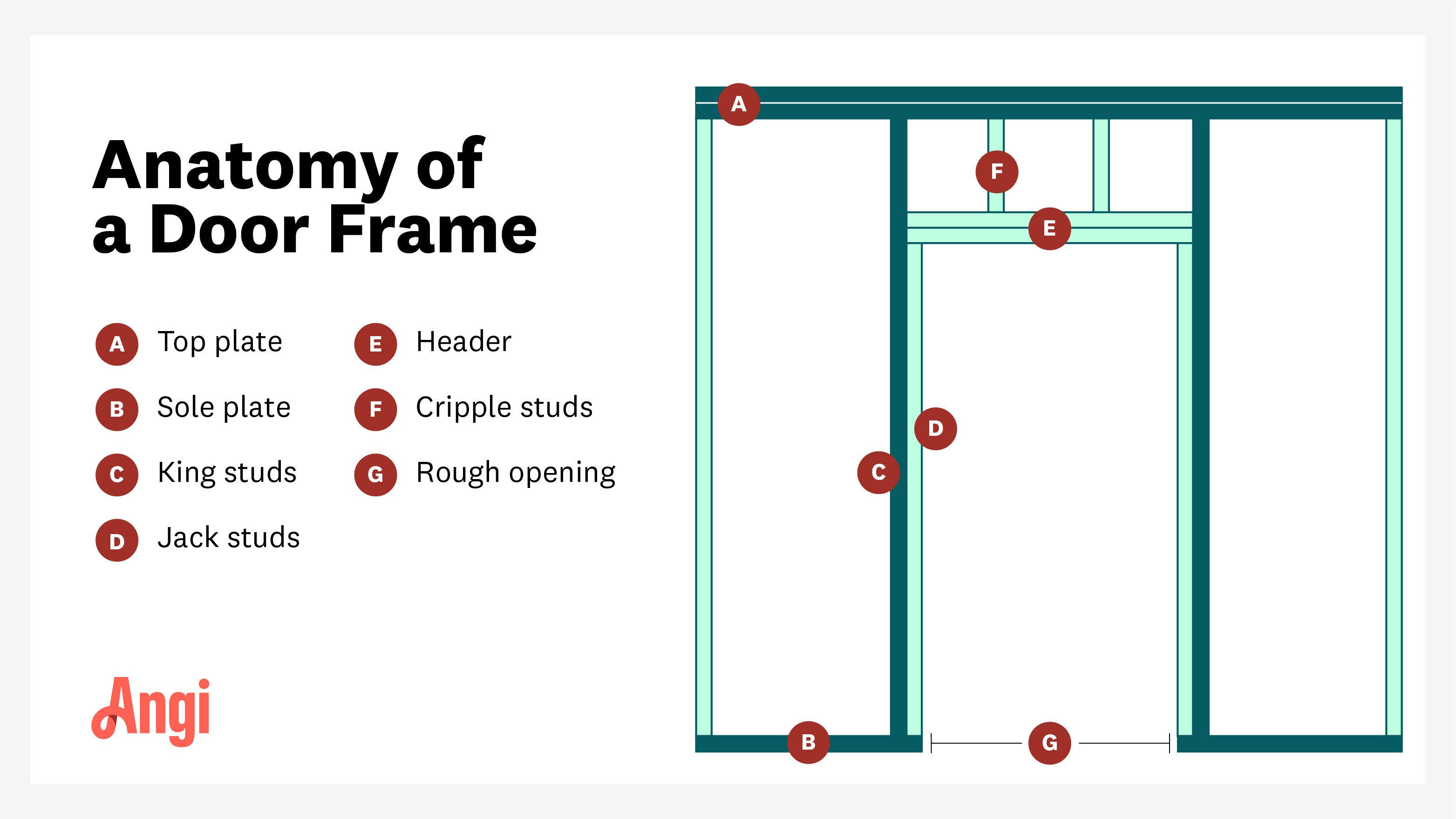 Anatomy of a Door Frame

A Top plate

B Sole plate

C King studs

D Jack studs

E Header

F Cripple studs

G Rough opening

Angi

A

F

E

D

C

B

G