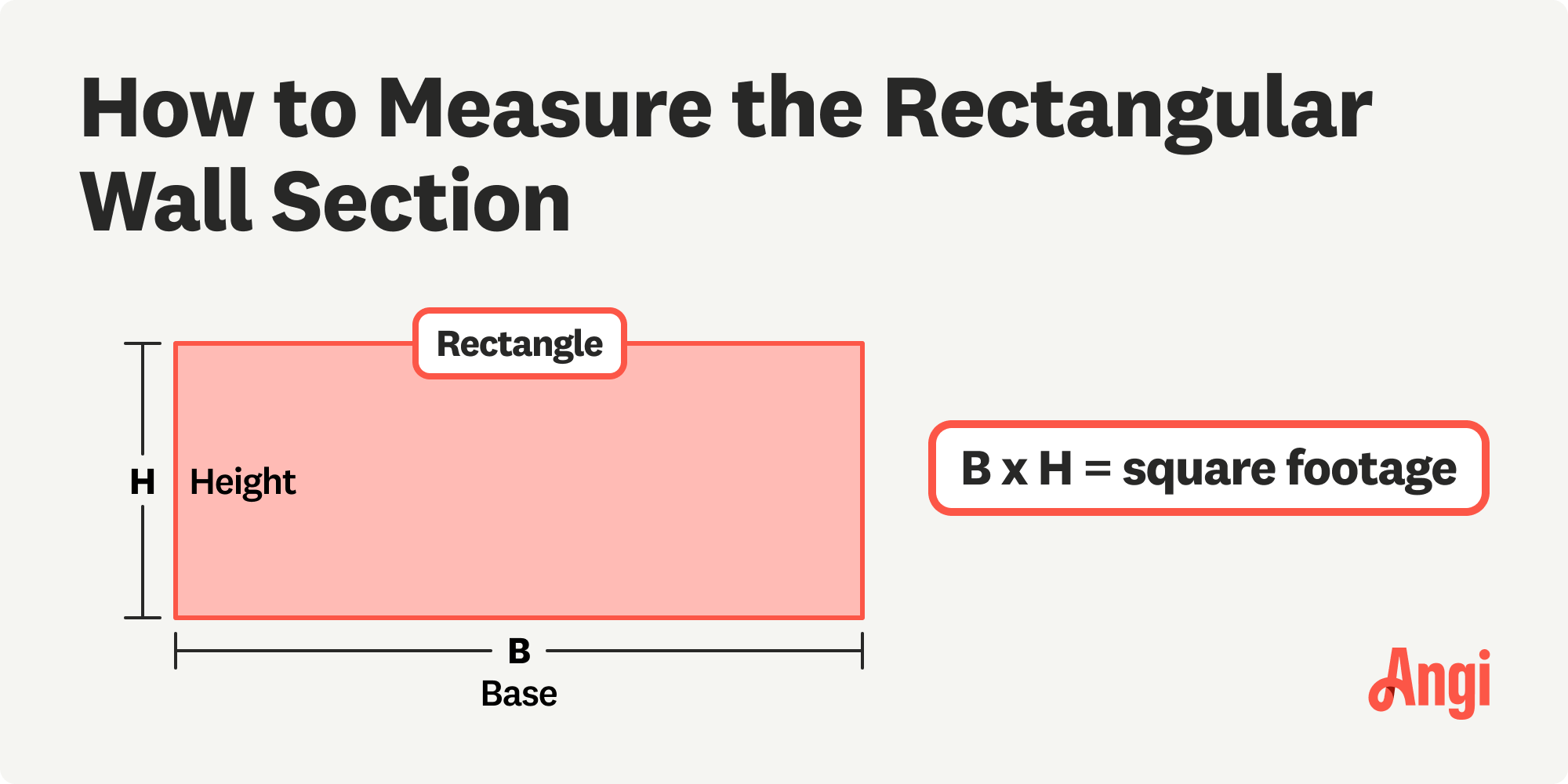 How to Measure the Rectangular Wall Section

Rectangle

H

Height

B

Base

B x H = square footage

Angi