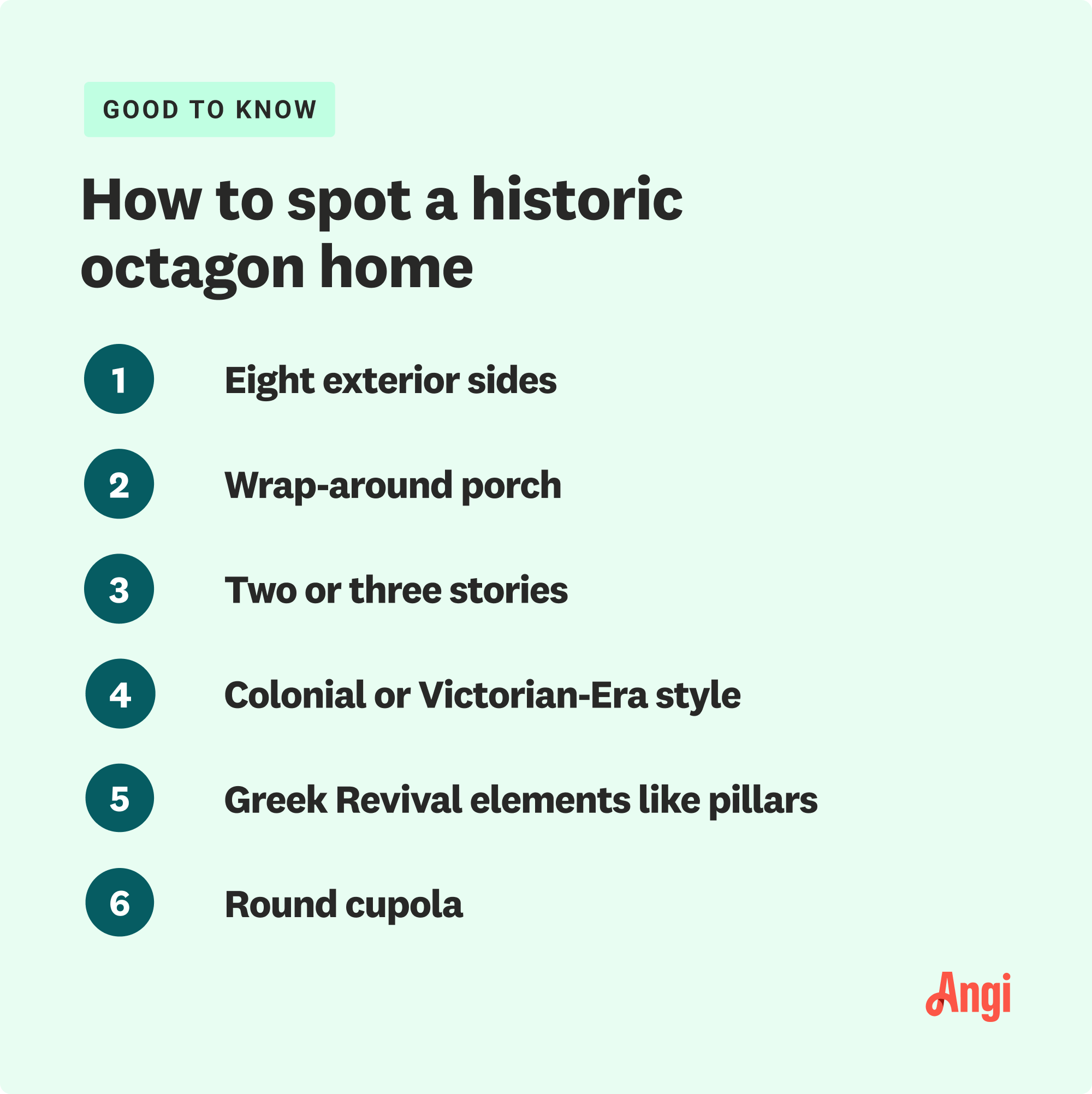 GOOD TO KNOW

How to spot a historic octagon home

1 Eight exterior sides

2 Wrap-around porch

3 Two or three stories

4 Colonial or Victorian-Era style

5 Greek Revival elements like pillars

6 Round cupola

Angi