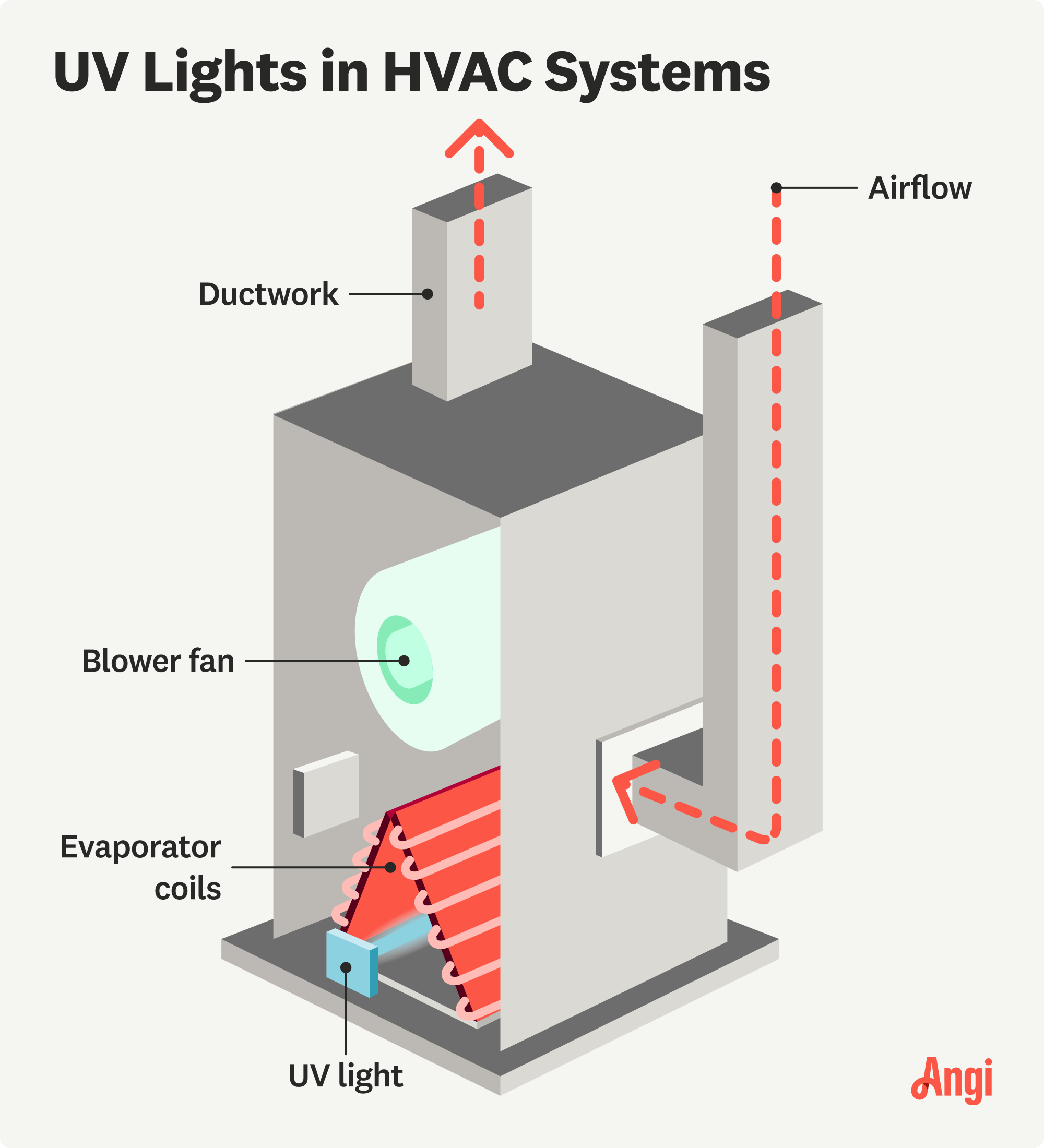 UV Lights in HVAC Systems

Airflow

Ductwork

Blower fan

Evaporator coils

UV light

Angi