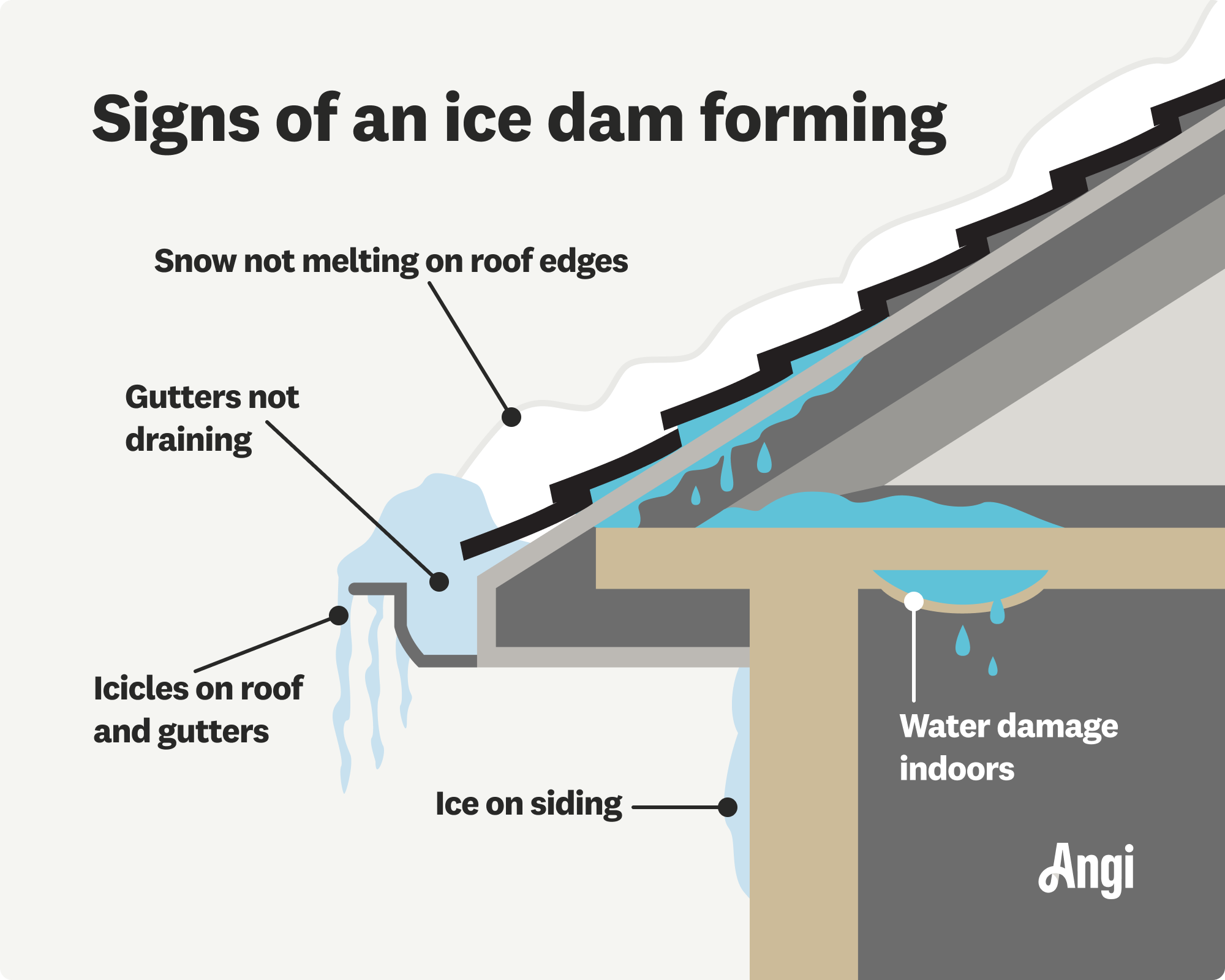 Signs of an ice dam forming

Snow not melting on roof edges

Gutters not draining

Icicles on roof and gutters

Ice on siding

Water damage indoors

Angi