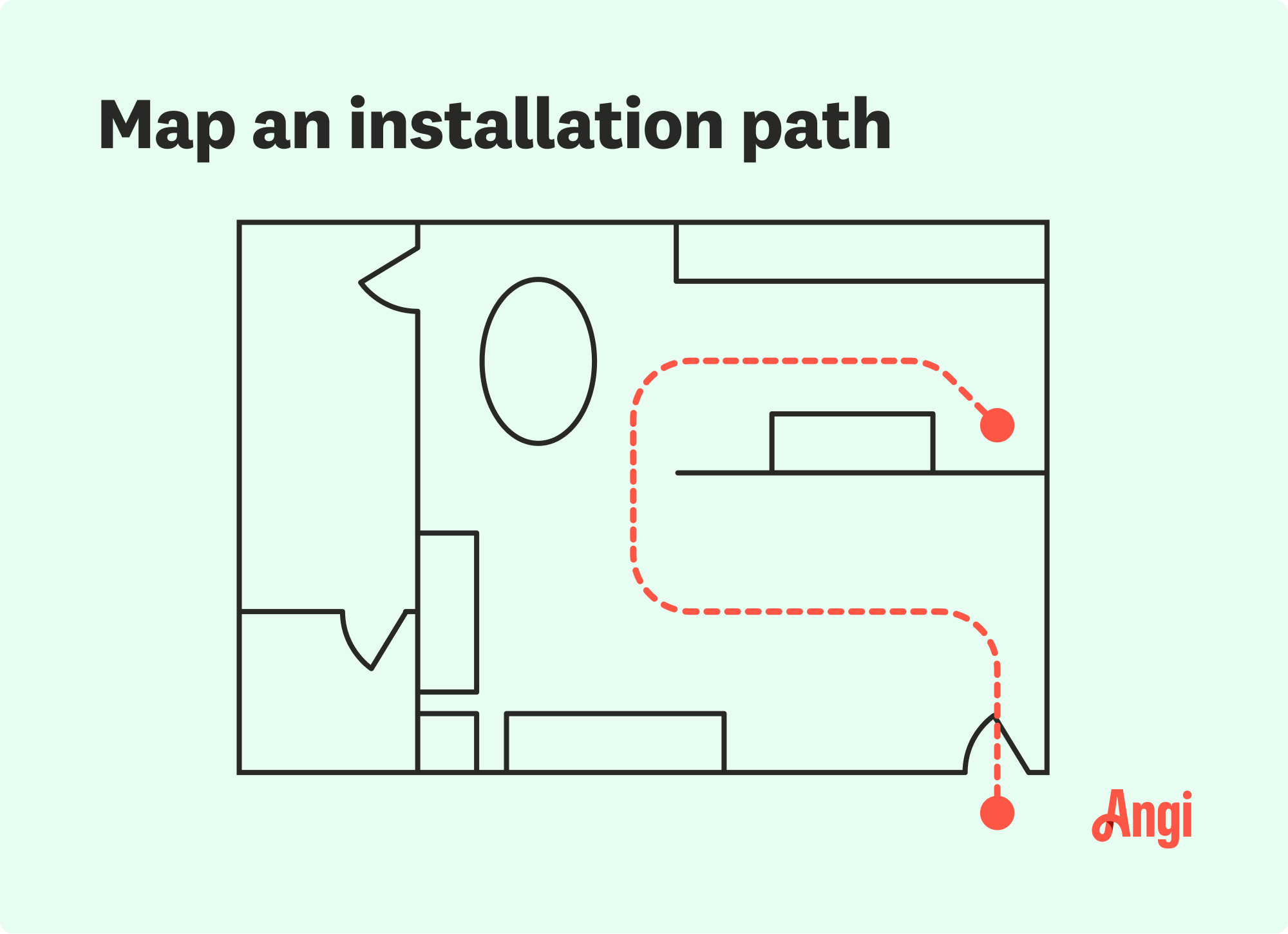 Map an installation path

Angi