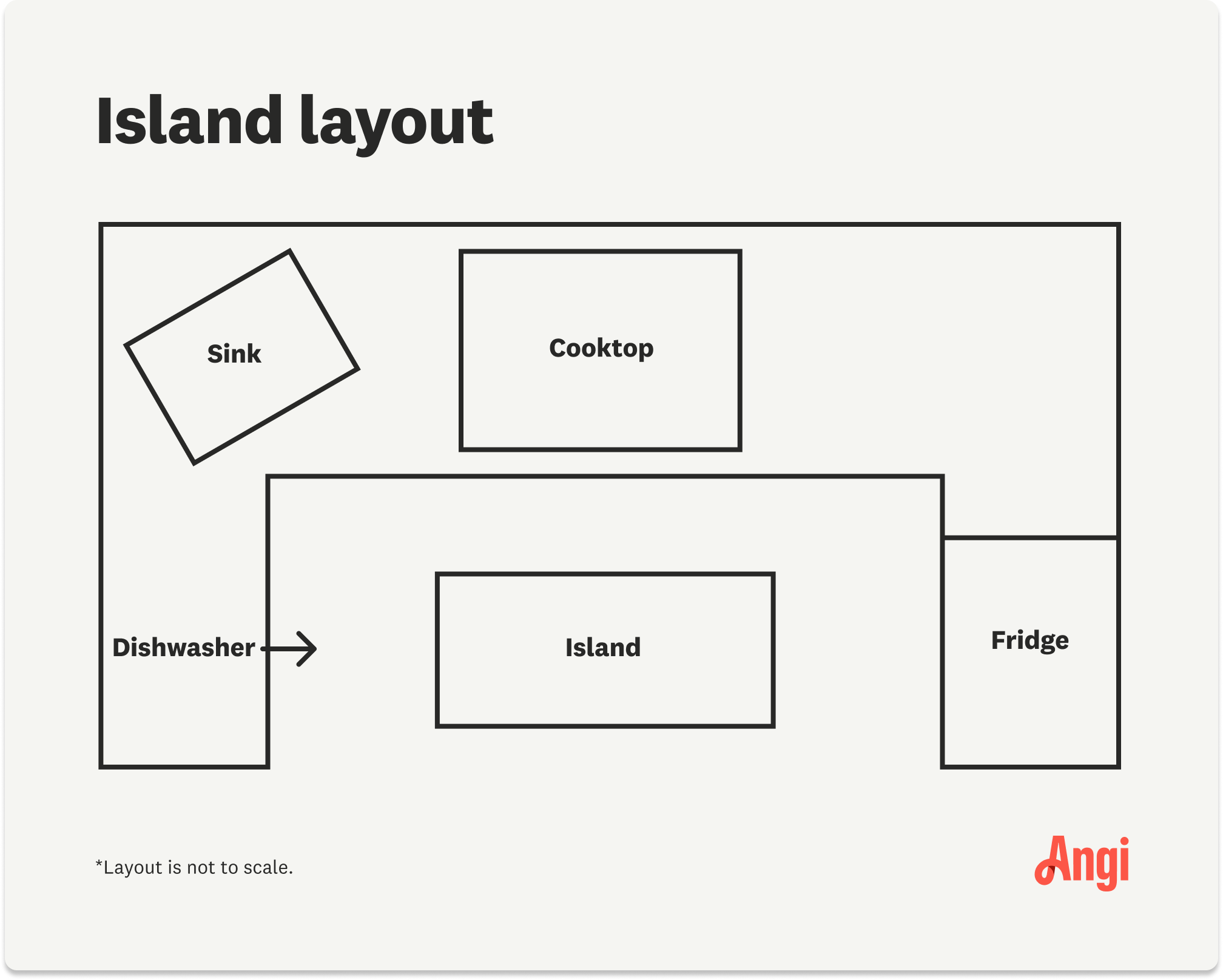 Island layout

Sink

Cooktop

Dishwasher

Island

Fridge

*Layout is not to scale.

Angi