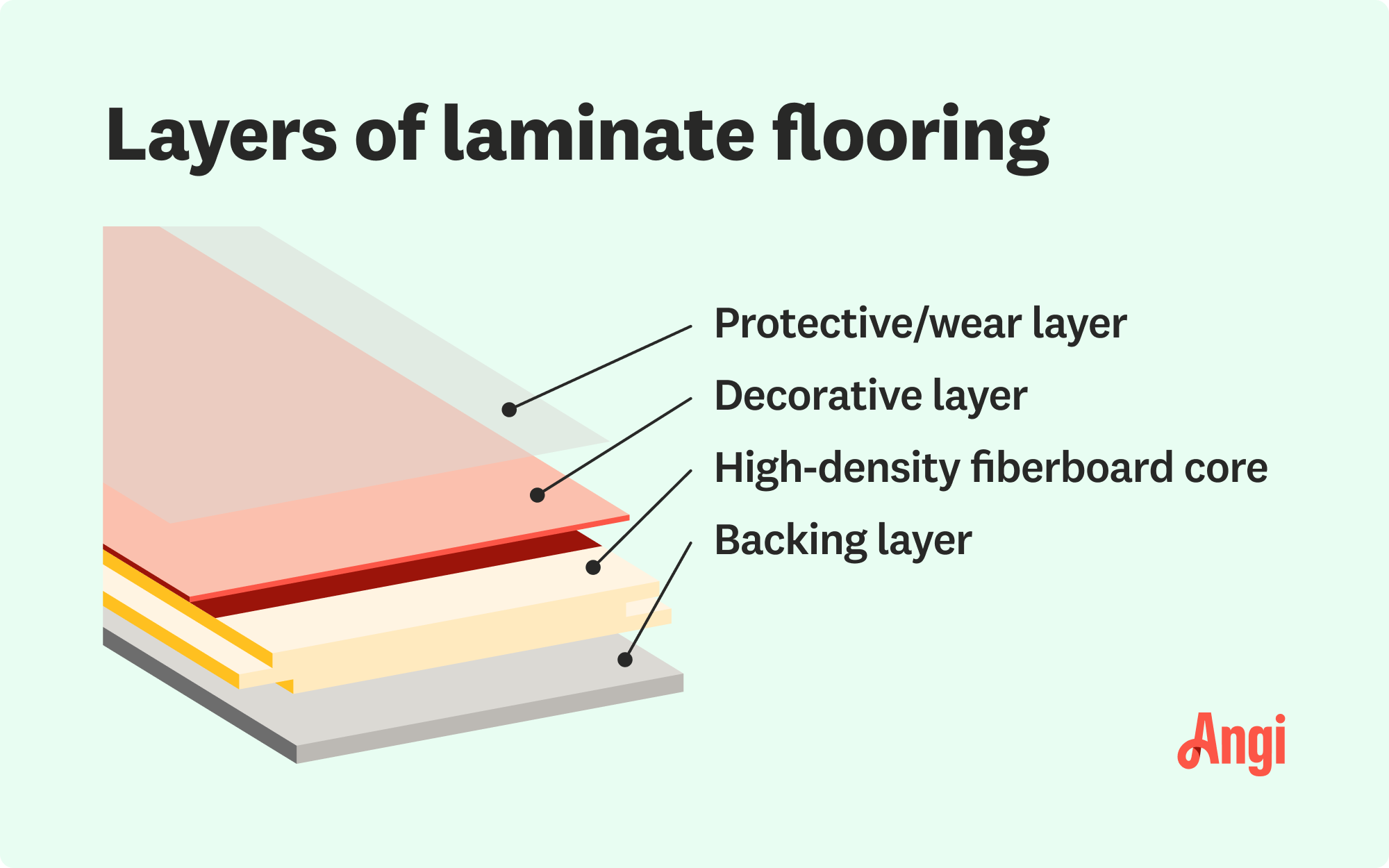 Layers of laminate flooring

Protective/wear layer

Decorative layer

High-density fiberboard core

Backing layer

Angi