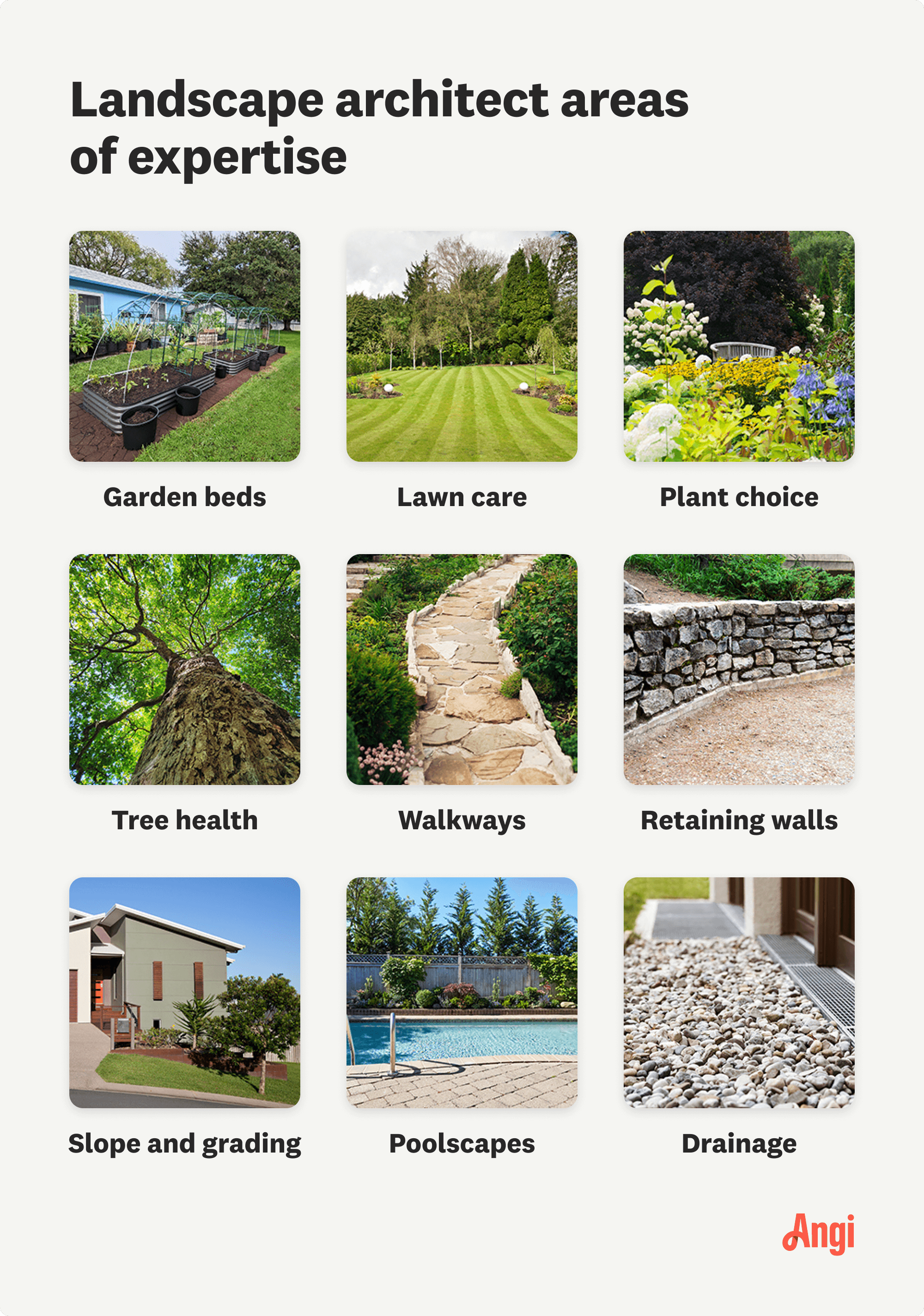 Landscape architect areas of expertise

Garden beds

Lawn care

Plant choice

Tree health

Walkways

Retaining walls

Slope and grading

Poolscapes

Drainage

Angi