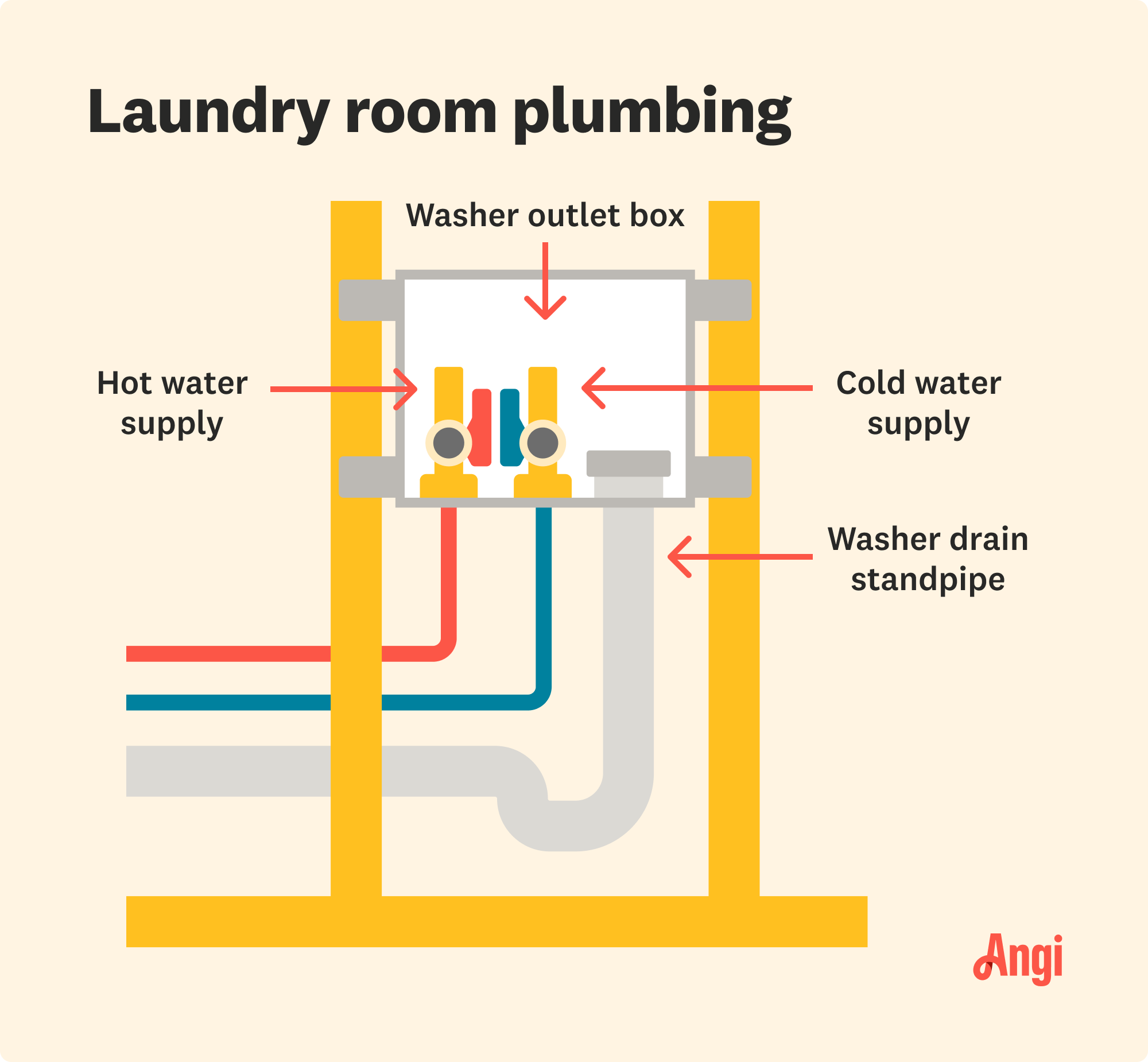 Laundry room plumbing

Washer outlet box

Hot water supply

Cold water supply

Washer drain standpipe

Angi