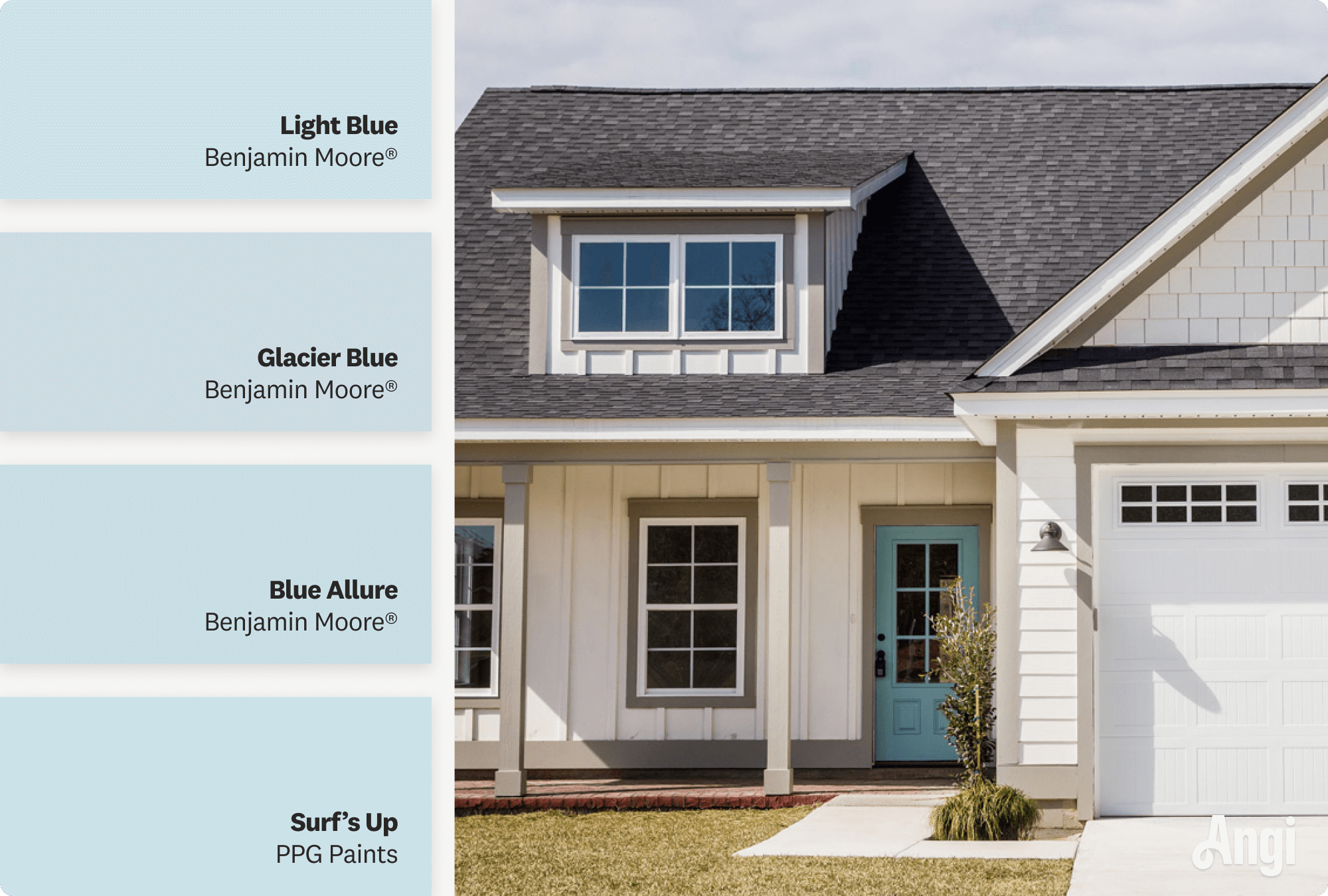 Light Blue
Benjamin Moore®

Glacier Blue
Benjamin Moore®

Blue Allure
Benjamin Moore®

Surf's Up
PPG Paints

Angi