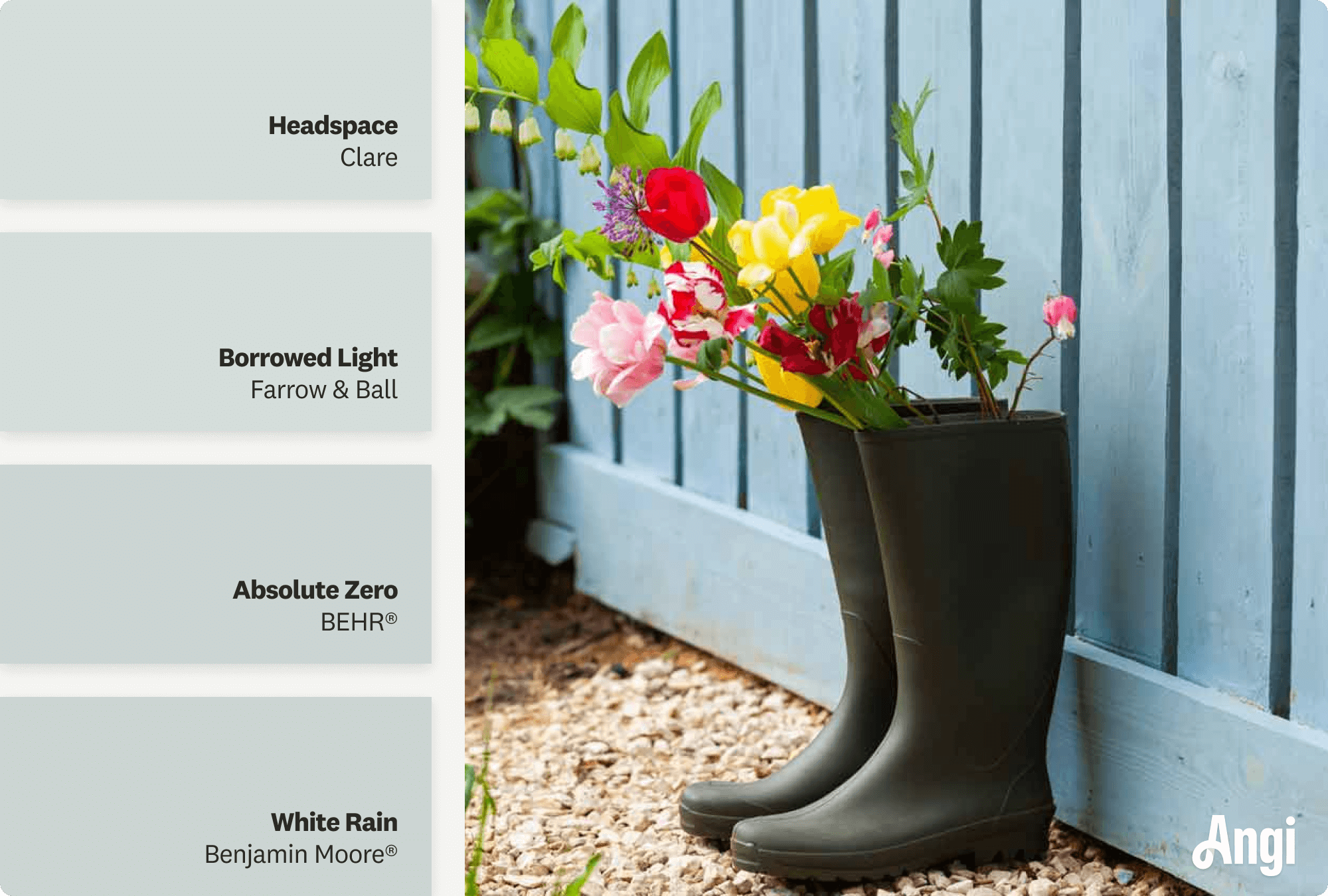 Headspace
Clare

Borrowed Light
Farrow & Ball

Absolute Zero
BEHR®

White Rain
Benjamin Moore®

Angi