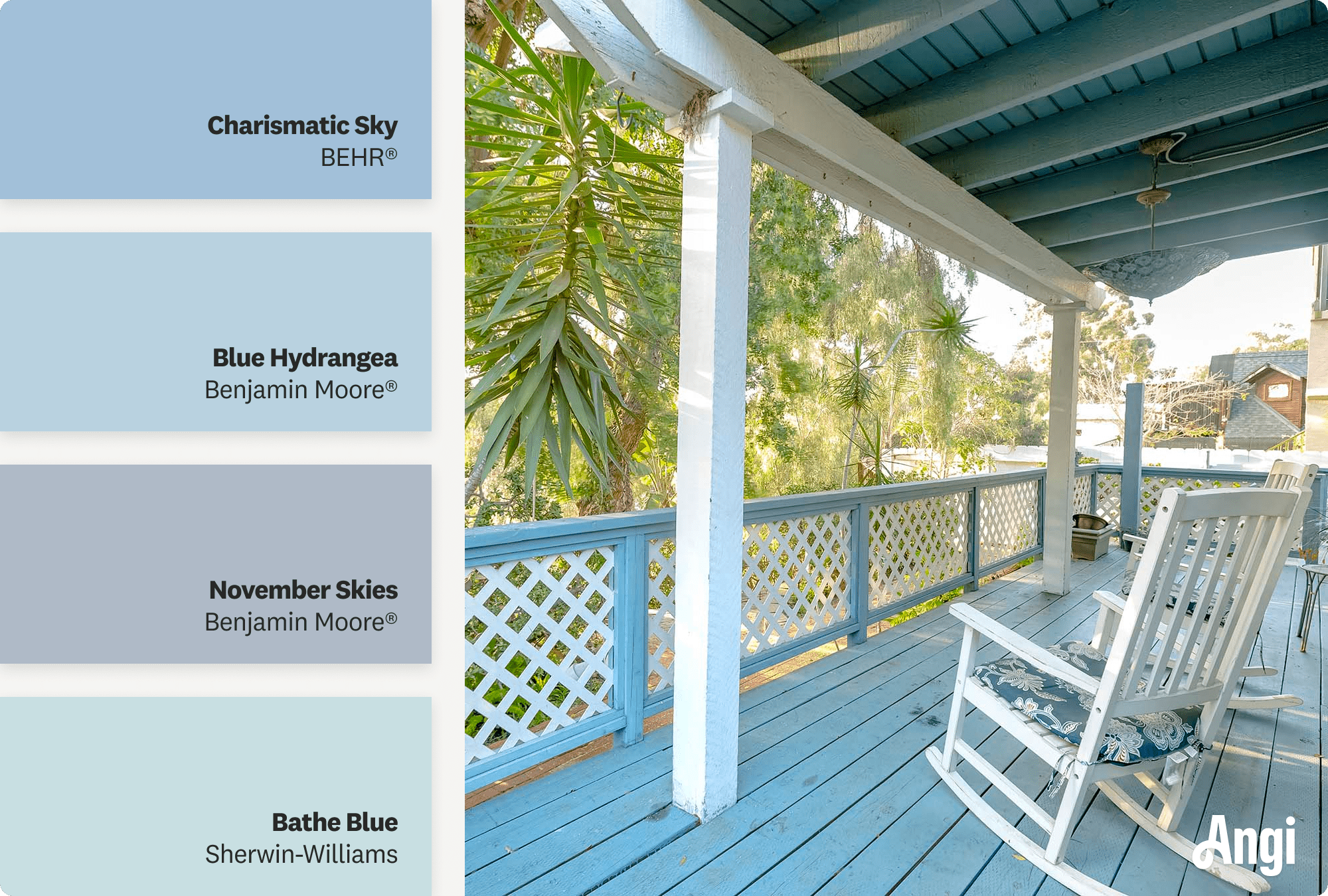 Charismatic Sky
BEHR®

Blue Hydrangea
Benjamin Moore®

November Skies
Benjamin Moore®

Bathe Blue
Sherwin-Williams

Angi