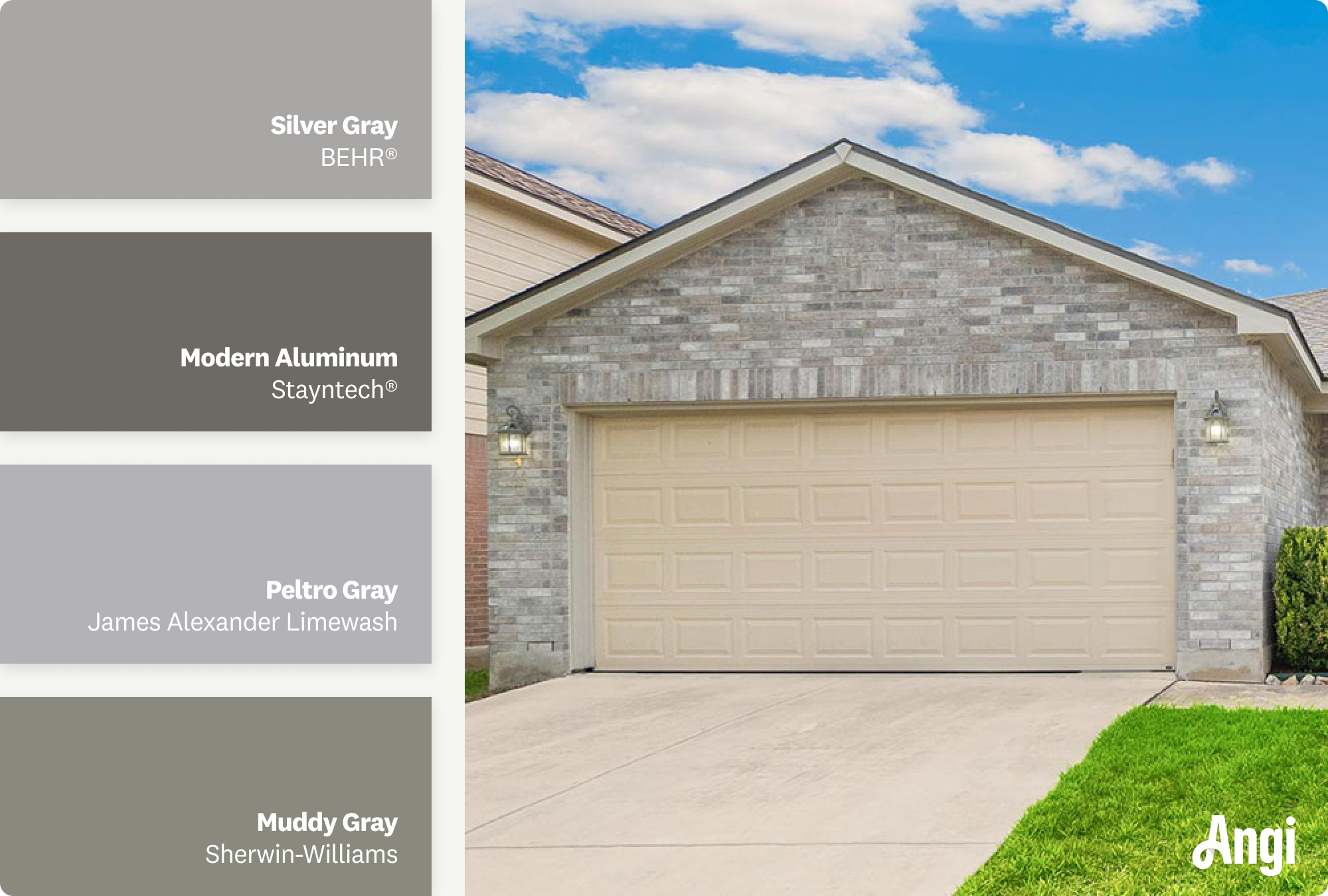 Silver Gray
BEHR®

Modern Aluminum
Stayntech®

Peltro Gray
James Alexander Limewash

Muddy Gray
Sherwin-Williams

Angi