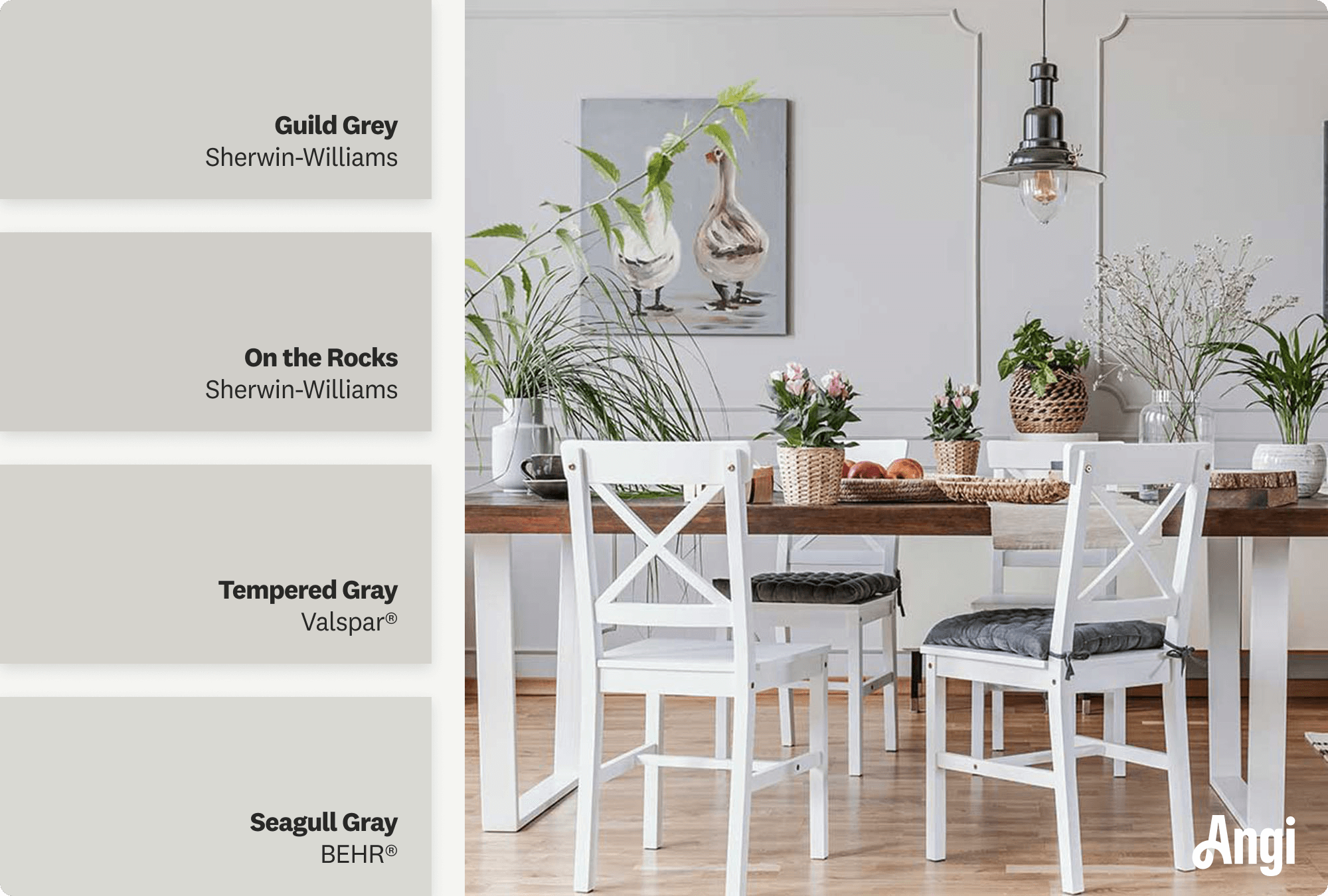 Guild Grey
Sherwin-Williams

On the Rocks
Sherwin-Williams

Tempered Gray
Valspar®

Seagull Gray
BEHR®

Angi