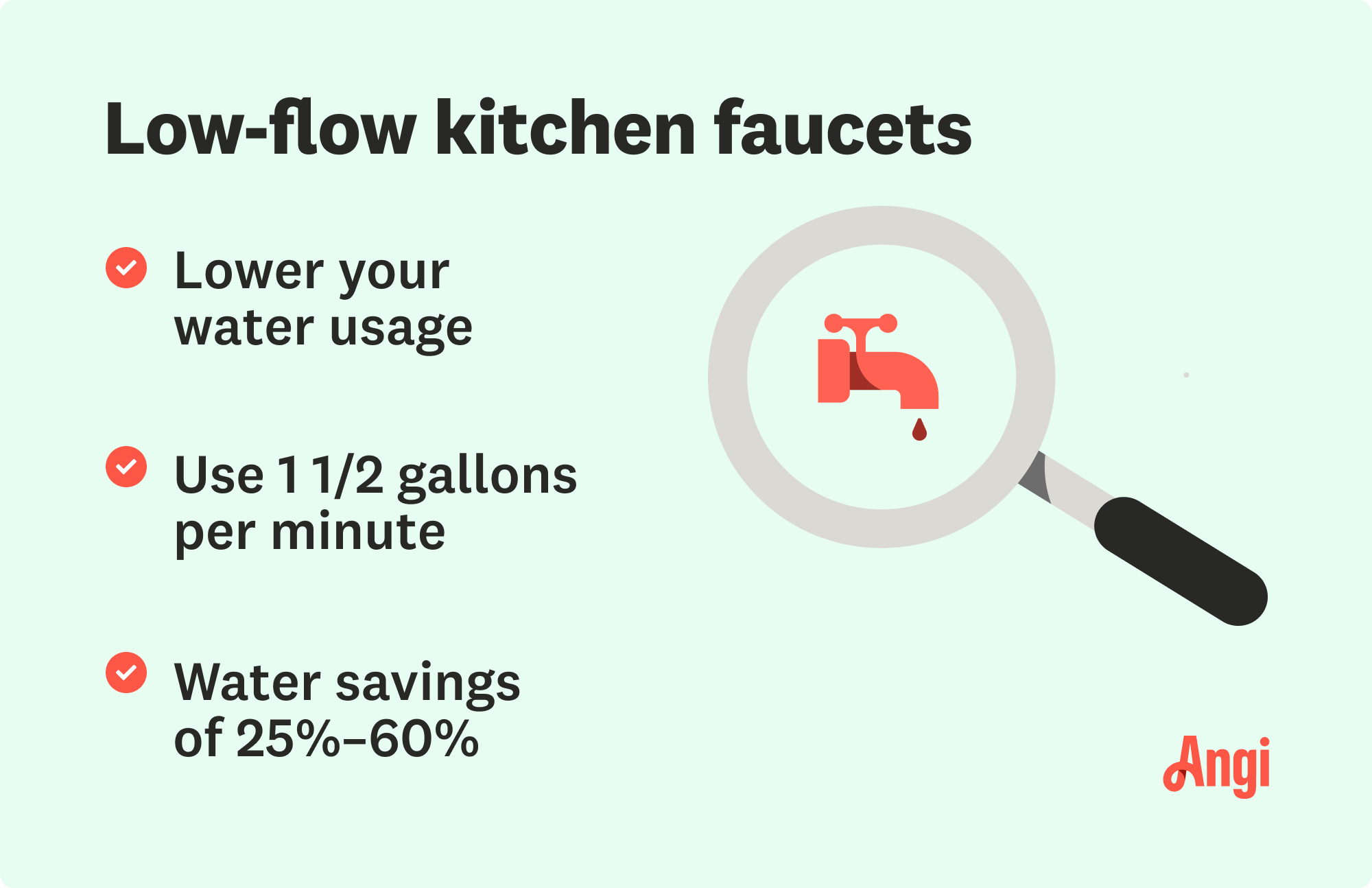 Low-flow kitchen faucets

Lower your water usage

Use 1 1/2 gallons per minute

Water savings of 25%–60%

Angi