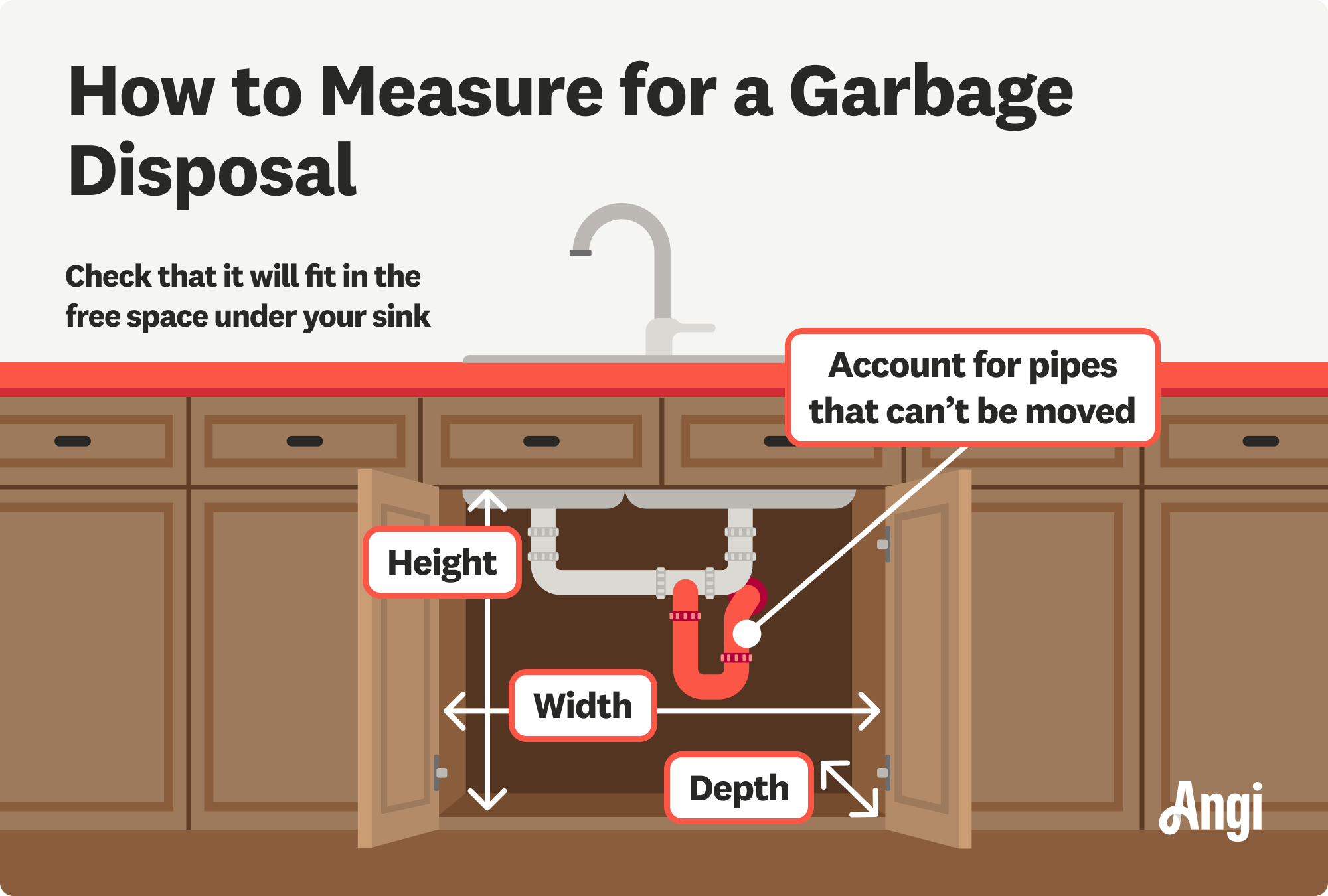 How to Measure for a Garbage Disposal

Check that it will fit in the free space under your sink

Account for pipes that can’t be moved

Height

Width

Depth

Angi