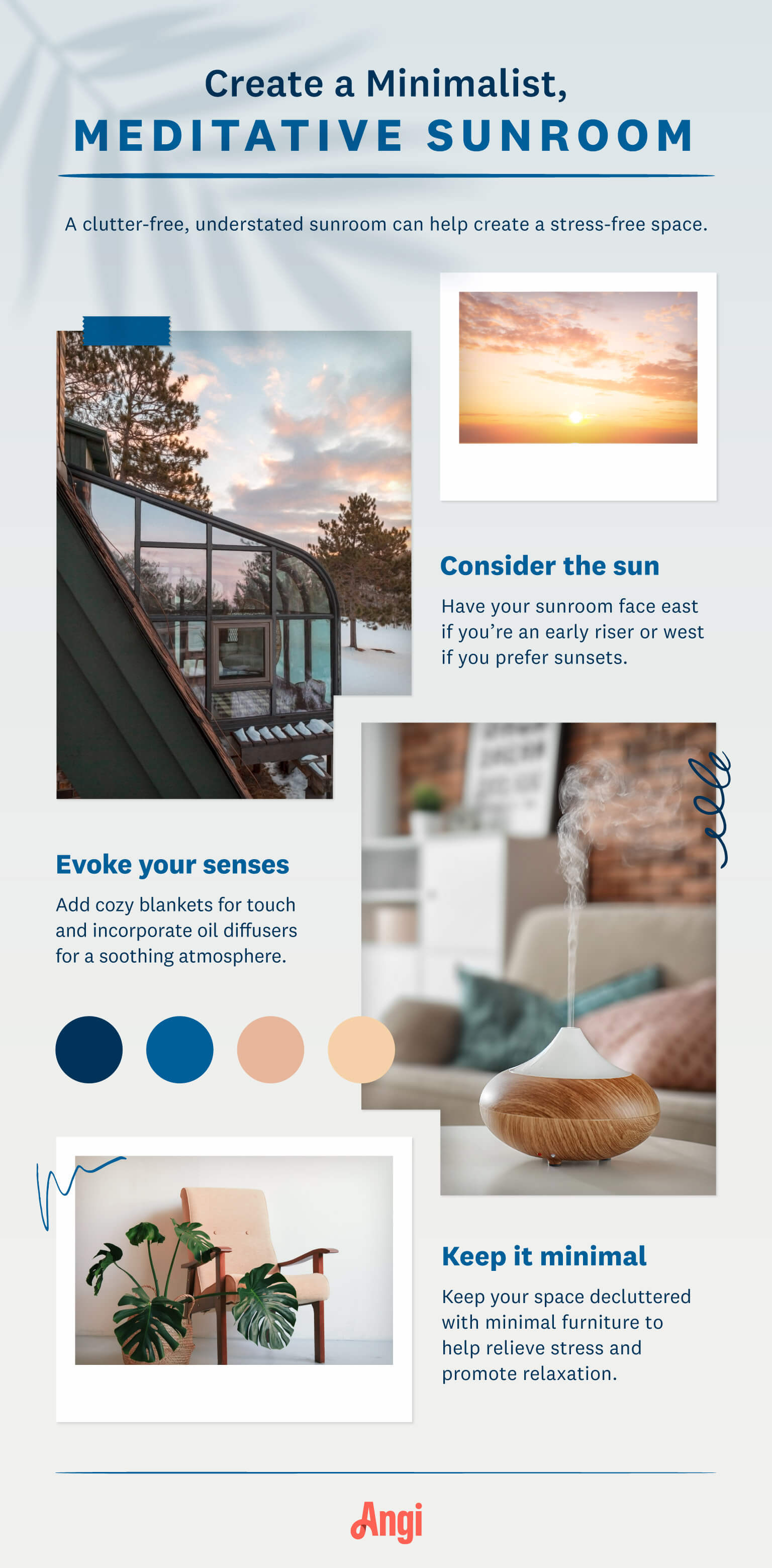 Create a Minimalist,
MEDITATIVE SUNROOM

A clutter-free, understated sunroom can help create a stress-free space.

Consider the sun

Have your sunroom face east if you're an early riser or west if you prefer sunsets.

Evoke your senses

Add cozy blankets for touch and incorporate oil diffusers for a soothing atmosphere.

Keep it minimal

Keep your space decluttered with minimal furniture to help relieve stress and promote relaxation.

Angi