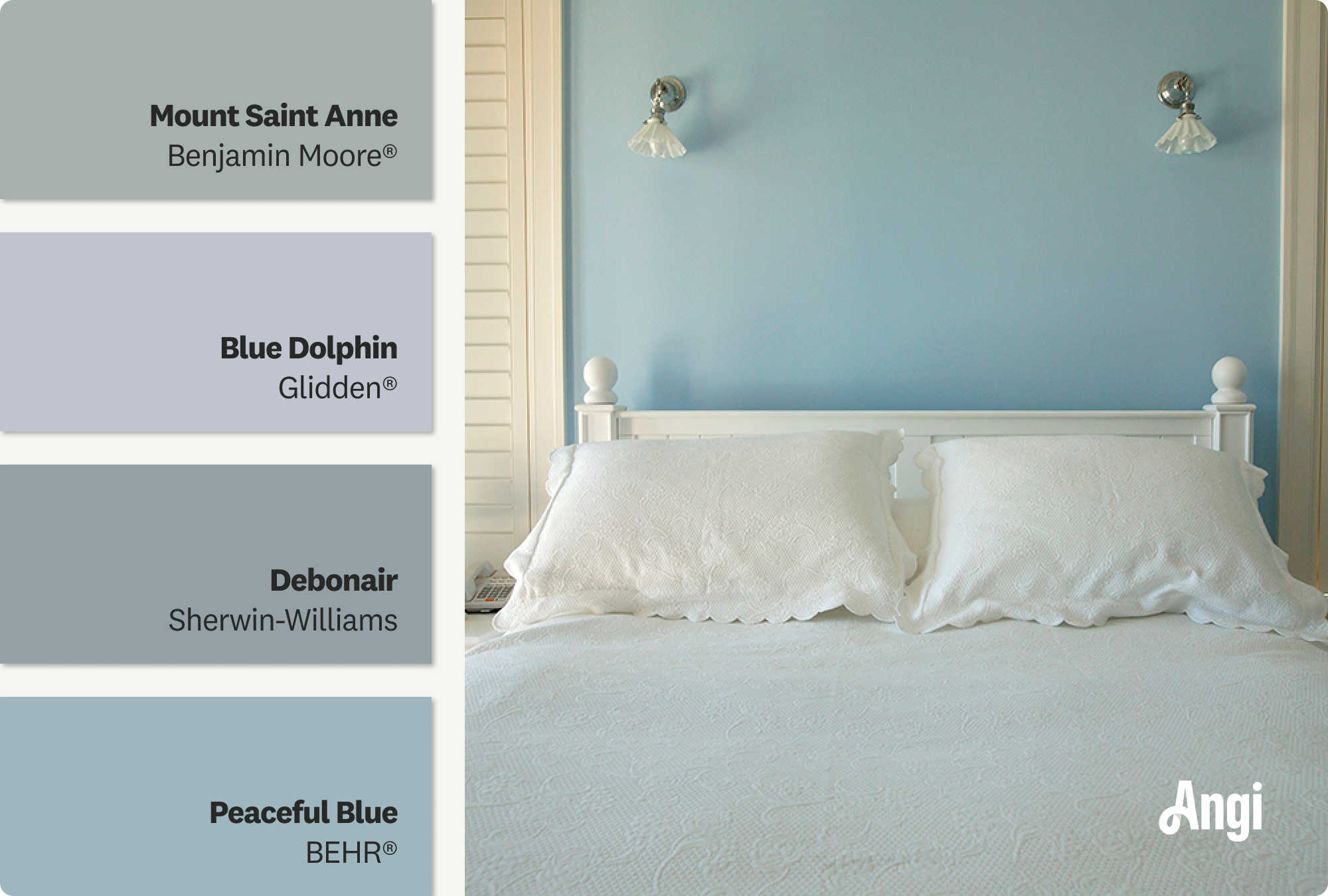 Mount Saint Anne
Benjamin Moore®

Blue Dolphin
Glidden®

Debonair
Sherwin-Williams

Peaceful Blue
BEHR®

Angi