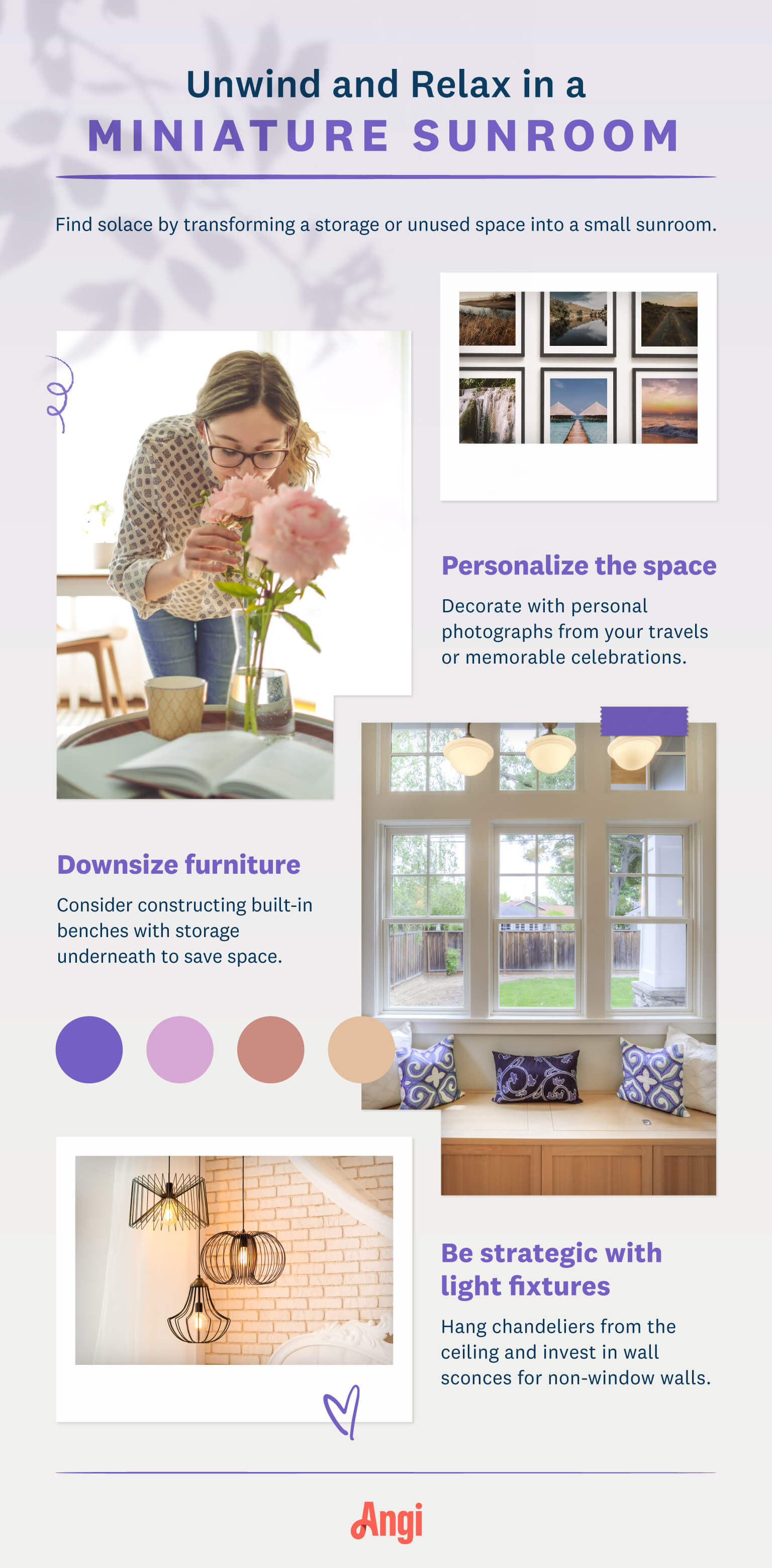 Unwind and Relax in a
MINIATURE SUNROOM

Find solace by transforming a storage or unused space into a small sunroom.

Personalize the space

Decorate with personal photographs from your travels or memorable celebrations.

Downsize furniture

Consider constructing built-in benches with storage underneath to save space.

Be strategic with light fixtures

Hang chandeliers from the ceiling and invest in wall sconces for non-window walls.

Angi