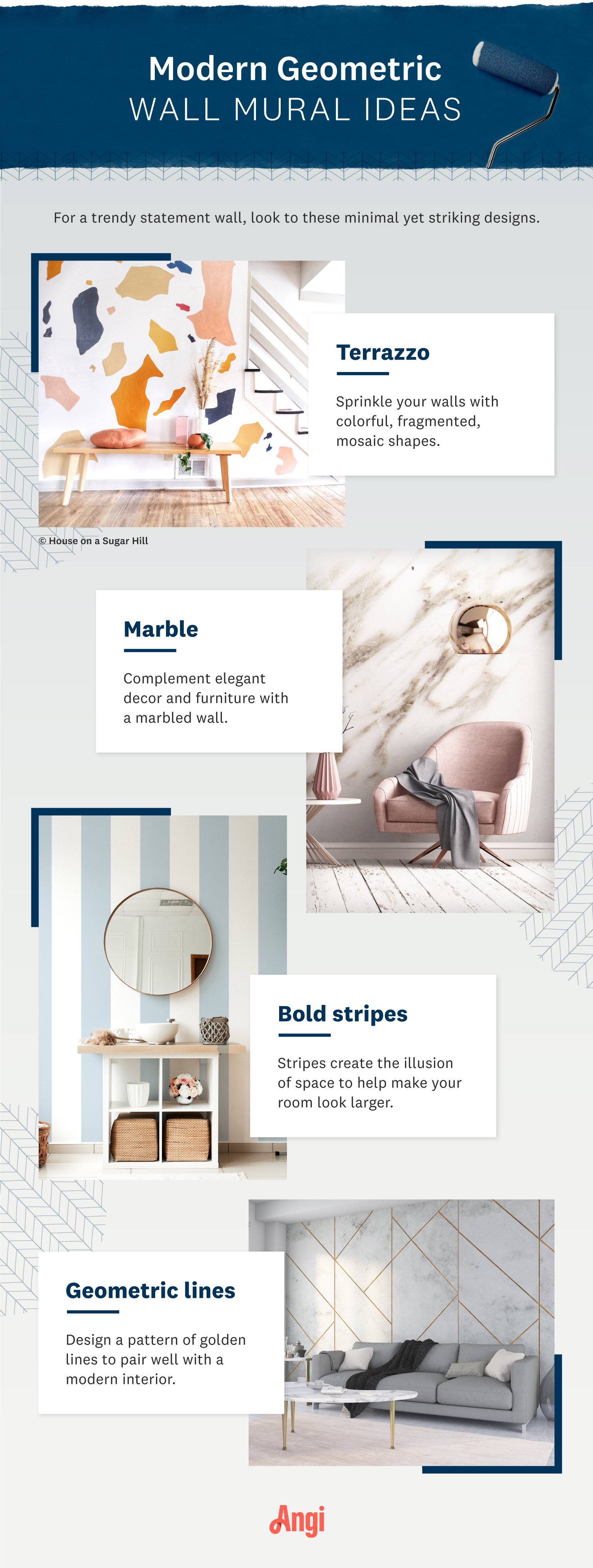 Modern Geometric
WALL MURAL IDEAS

For a trendy statement wall, look to these minimal yet striking designs.

Terrazzo

Sprinkle your walls with colorful, fragmented, mosaic shapes.

© House on a Sugar Hill

Marble

Complement elegant decor and furniture with a marbled wall.

Bold stripes

Stripes create the illusion of space to help make your room look larger.

Geometric lines

Design a pattern of golden lines to pair well with a modern interior.

Angi