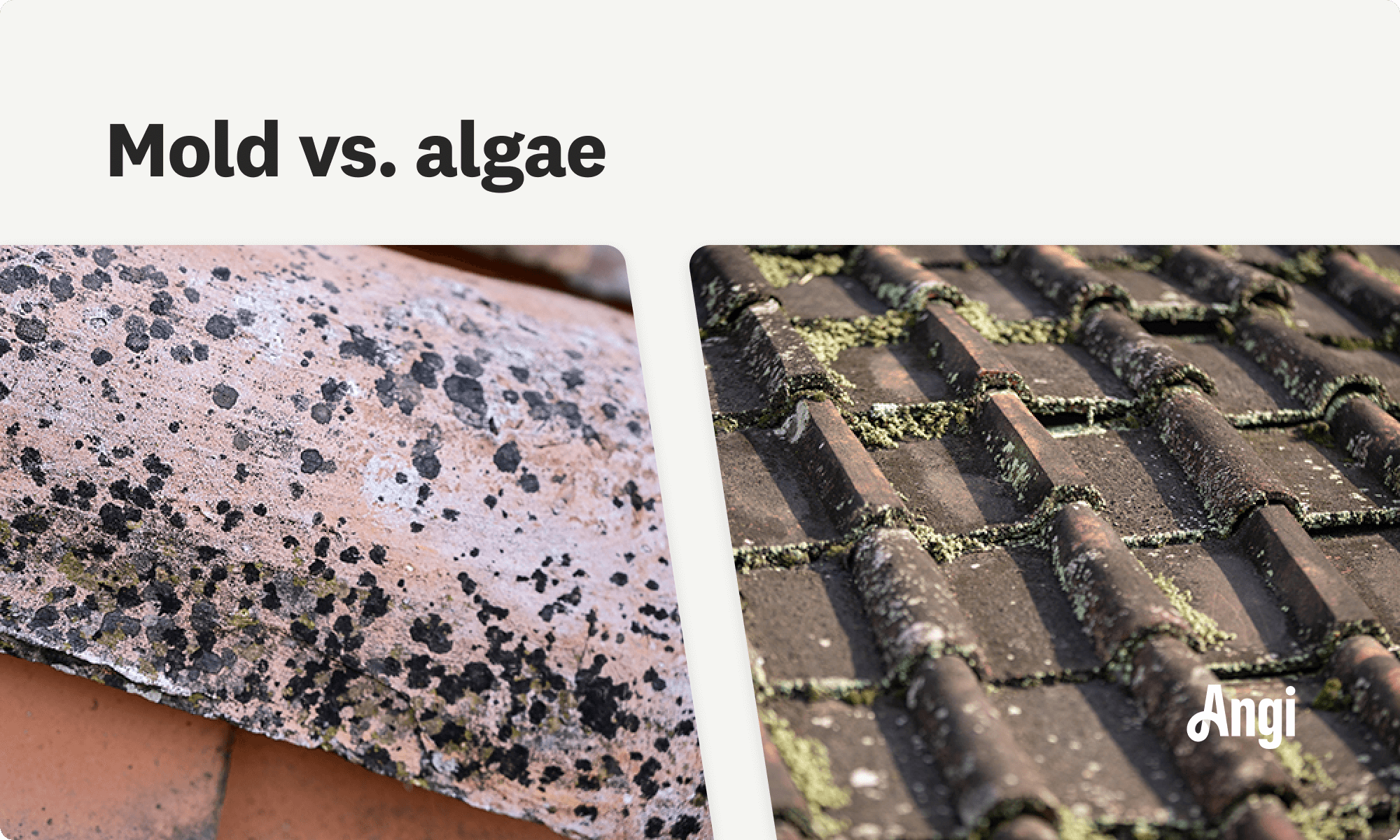 Mold vs. algae

Angi