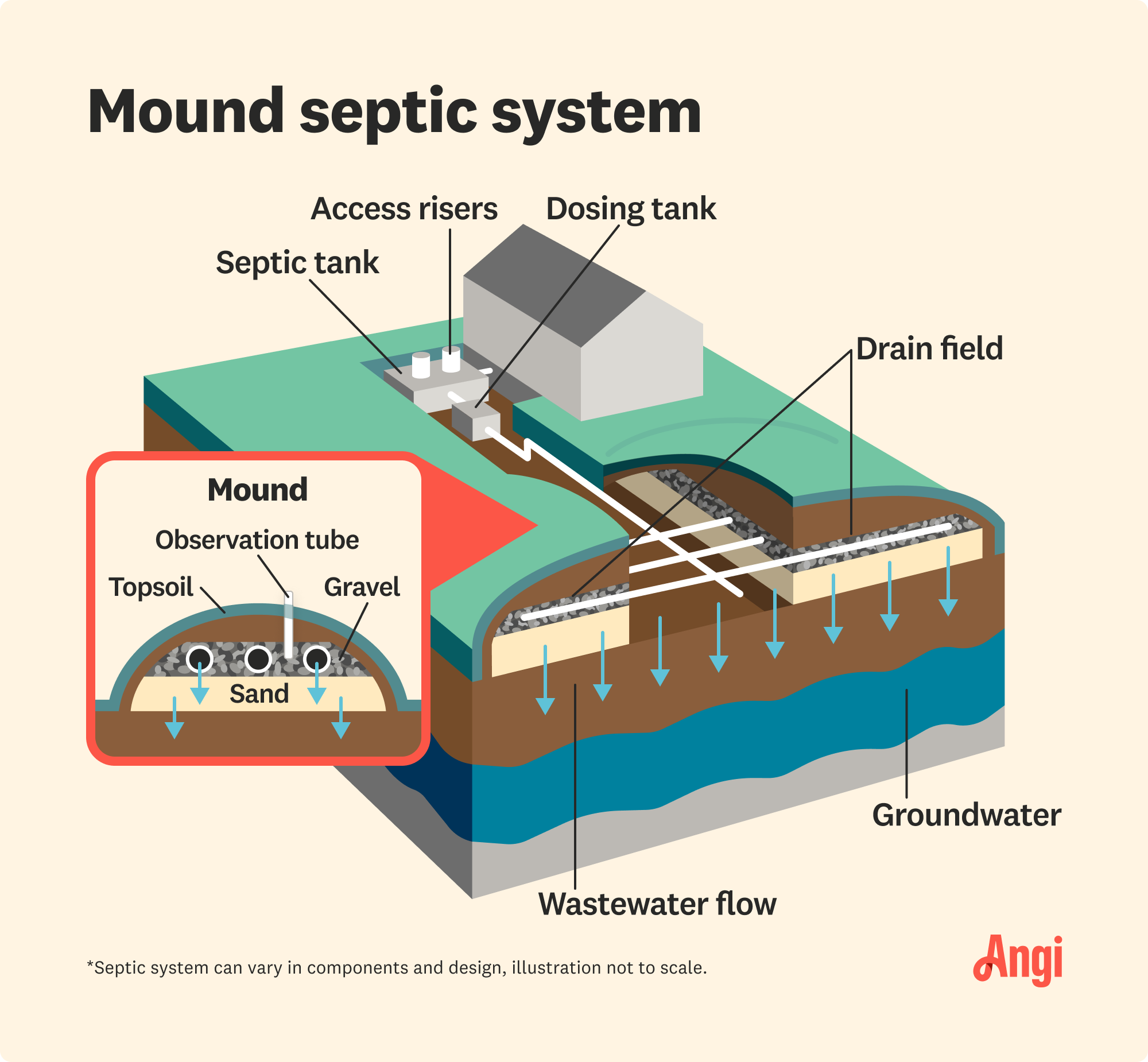 Mound septic system

Access risers

Dosing tank

Septic tank

Drain field

Mound

Observation tube

Topsoil

Gravel

Sand

Groundwater

Wastewater flow

*Septic system can vary in components and design, illustration not to scale.

Angi