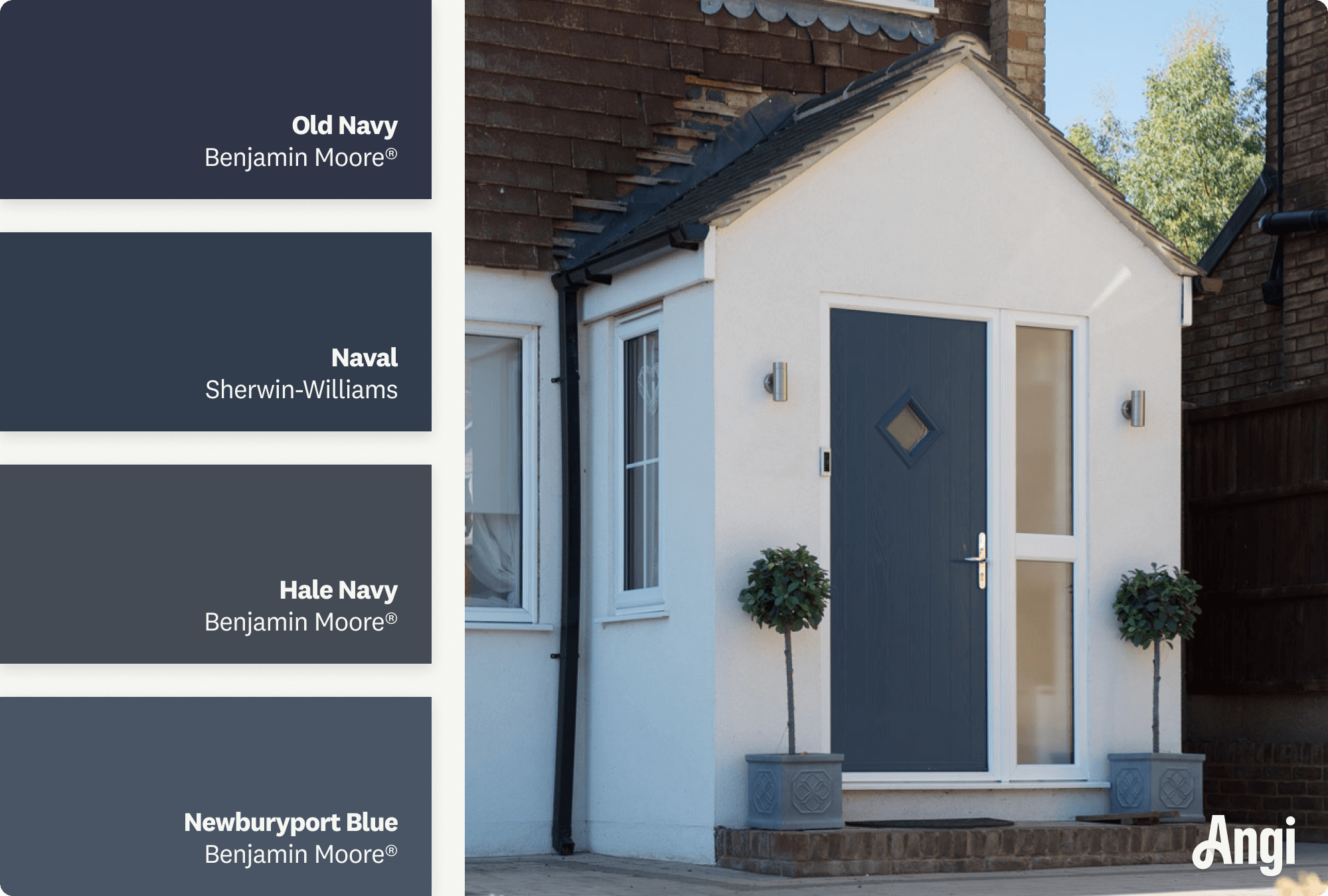 Old Navy
Benjamin Moore®

Naval
Sherwin-Williams

Hale Navy
Benjamin Moore®

Newburyport Blue
Benjamin Moore®

Angi