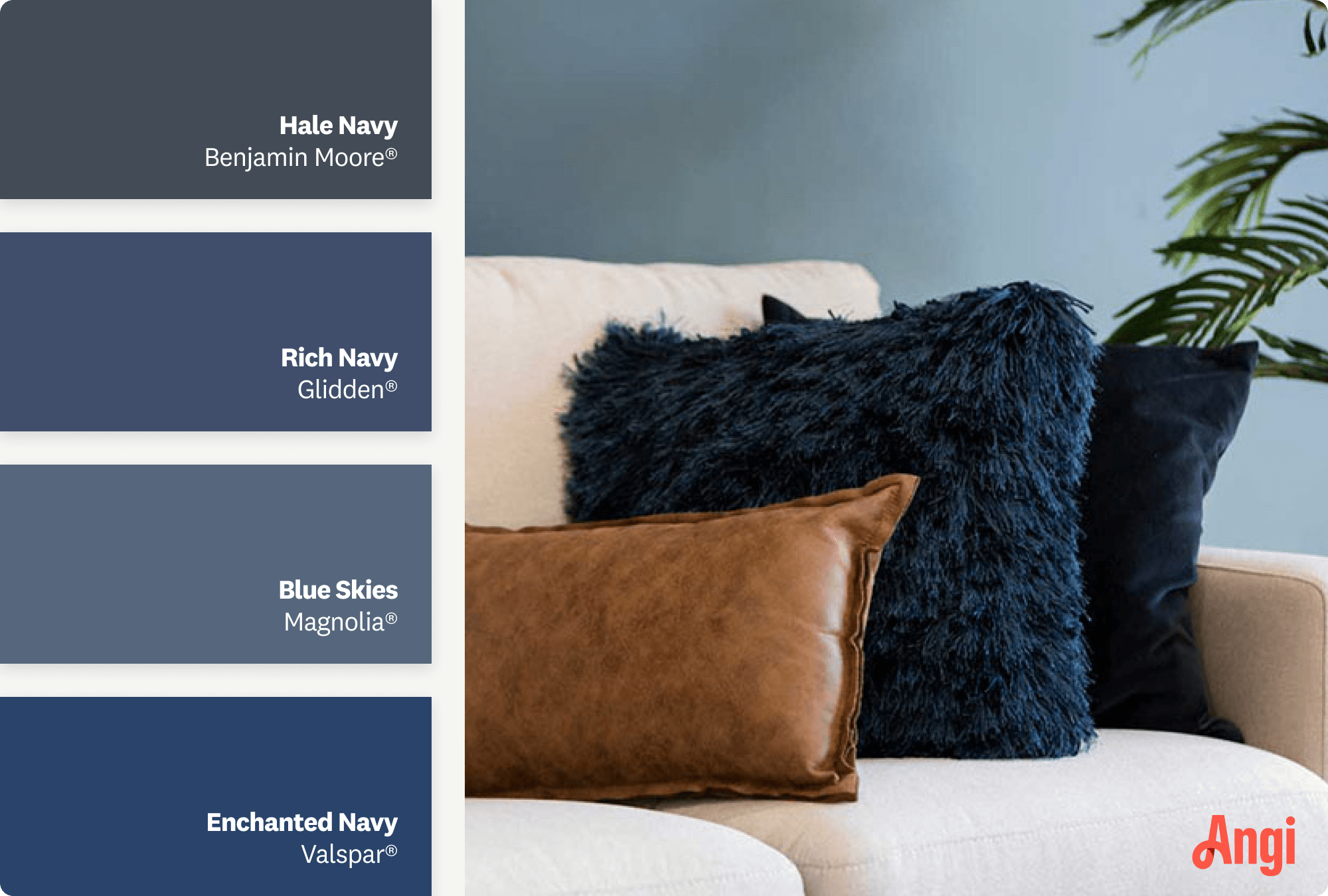 Hale Navy
Benjamin Moore®

Rich Navy
Glidden®

Blue Skies
Magnolia®

Enchanted Navy
Valspar®

Angi