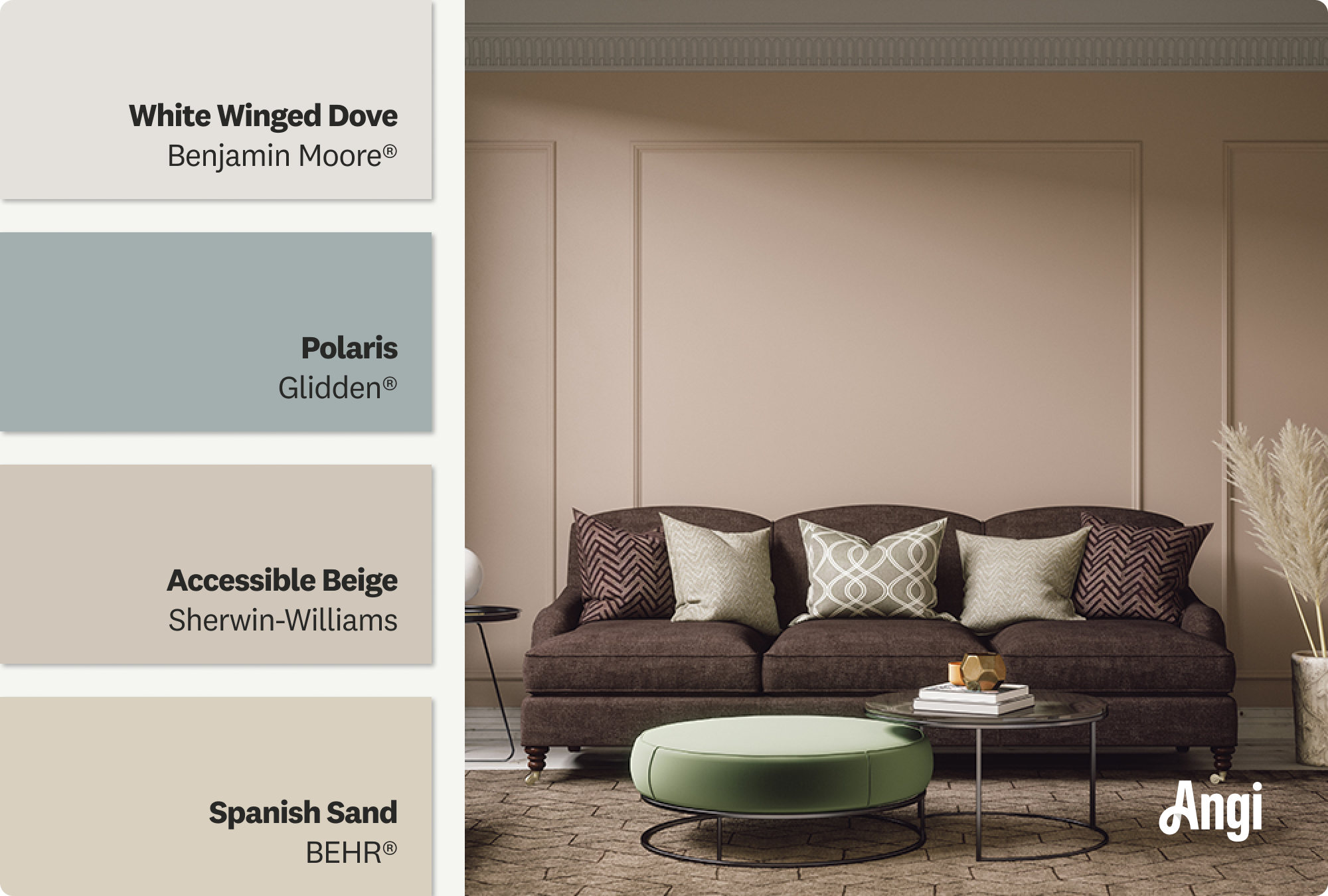 White Winged Dove
Benjamin Moore®

Polaris
Glidden®

Accessible Beige
Sherwin-Williams

Spanish Sand
BEHR®

Angi