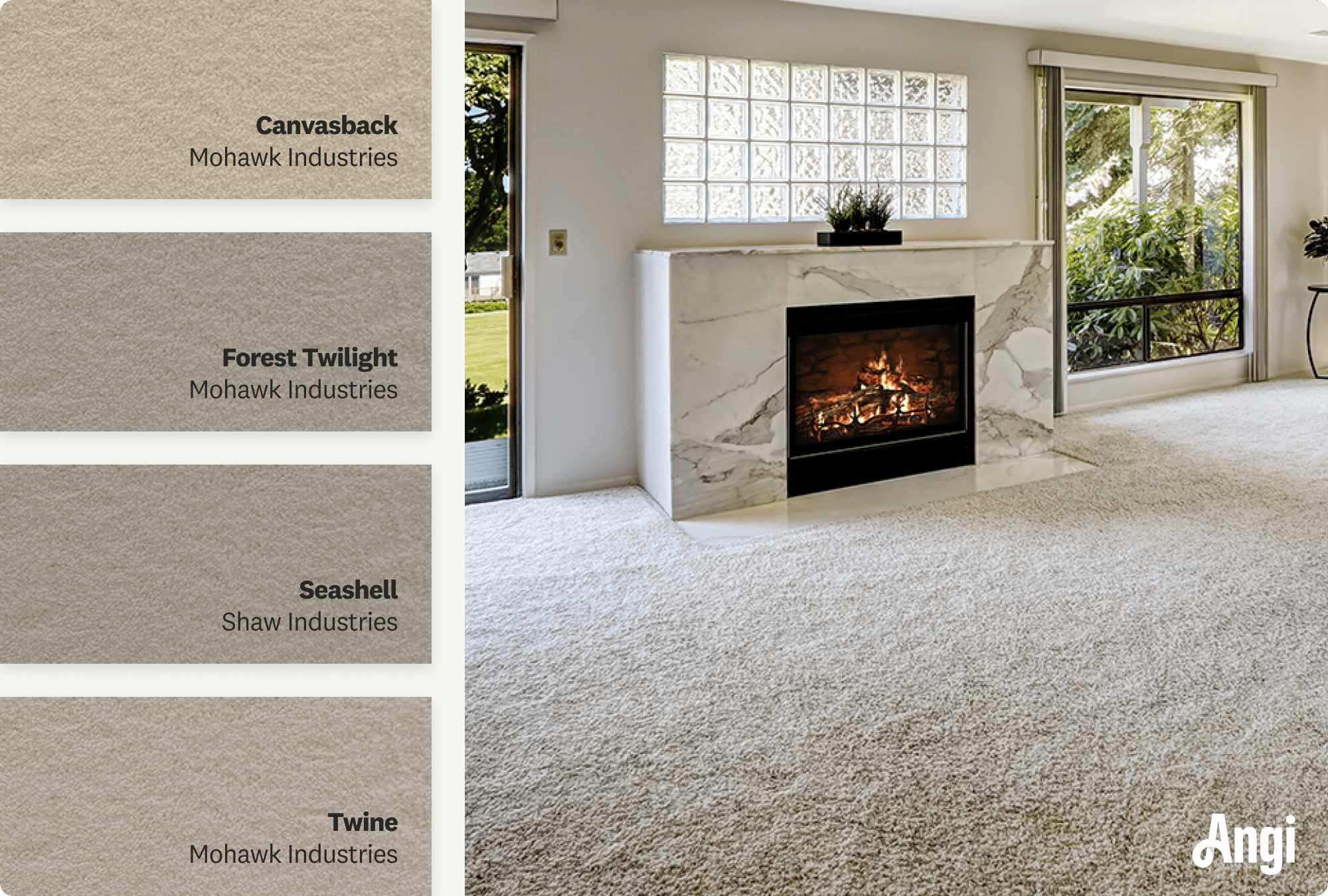 Canvasback
Mohawk Industries

Forest Twilight
Mohawk Industries

Seashell
Shaw Industries

Twine
Mohawk Industries

Angi