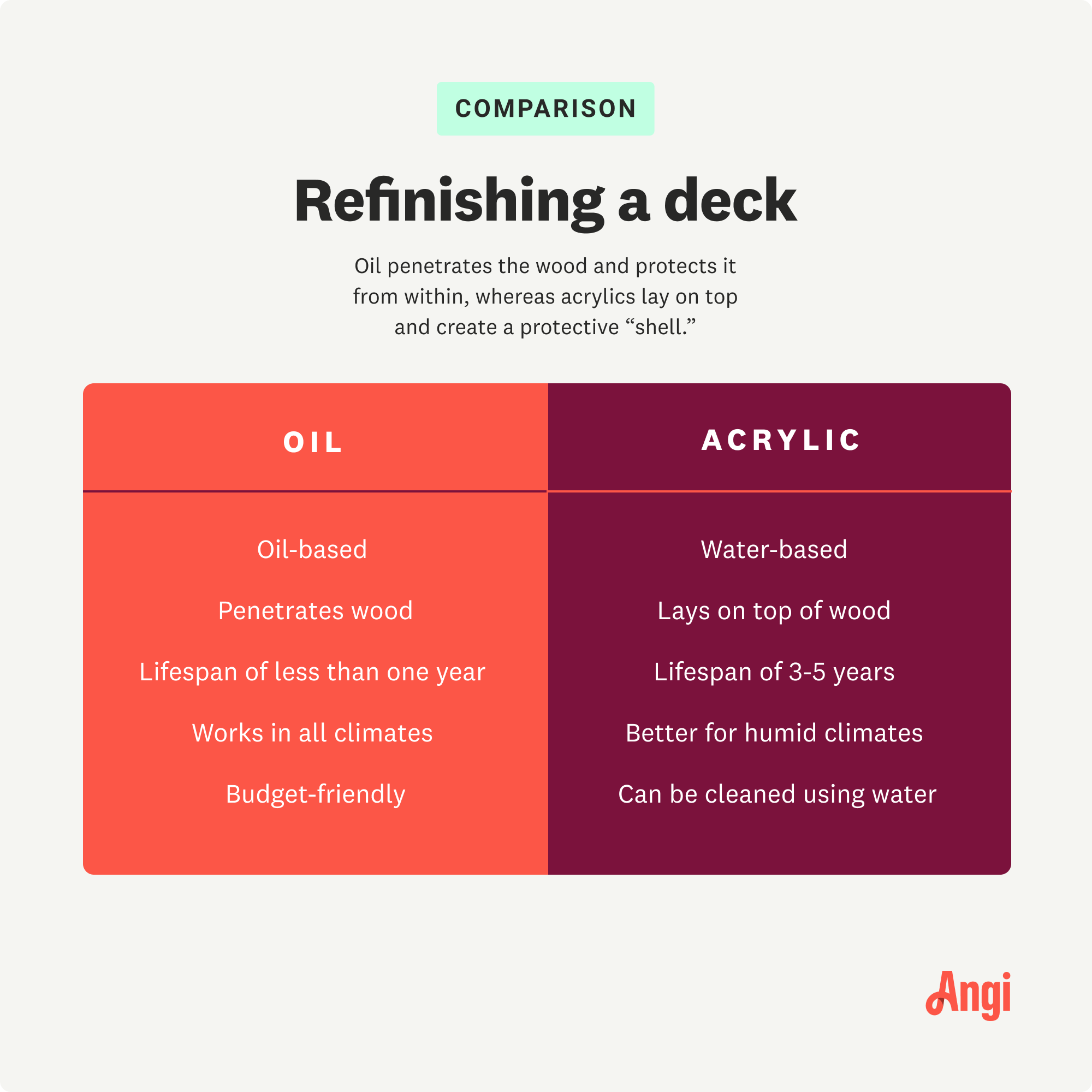 COMPARISON

Refinishing a deck

Oil penetrates the wood and protects it from within, whereas acrylics lay on top and create a protective “shell.”

| OIL | ACRYLIC |
|---|---|
| Oil-based | Water-based |
| Penetrates wood | Lays on top of wood |
| Lifespan of less than one year | Lifespan of 3-5 years |
| Works in all climates | Better for humid climates |
| Budget-friendly | Can be cleaned using water |

Angi