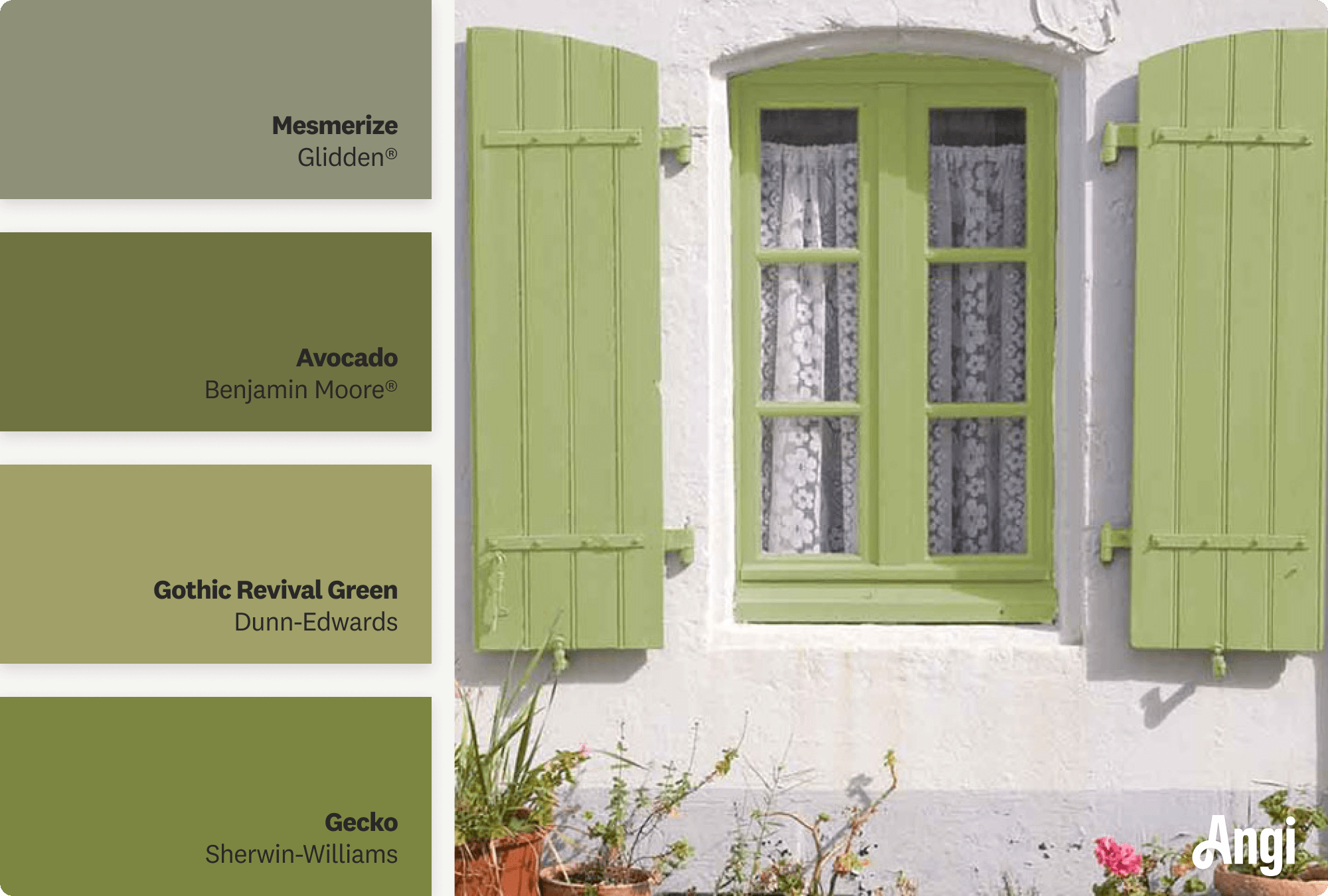 Mesmerize
Glidden®

Avocado
Benjamin Moore®

Gothic Revival Green
Dunn-Edwards

Gecko
Sherwin-Williams

Angi