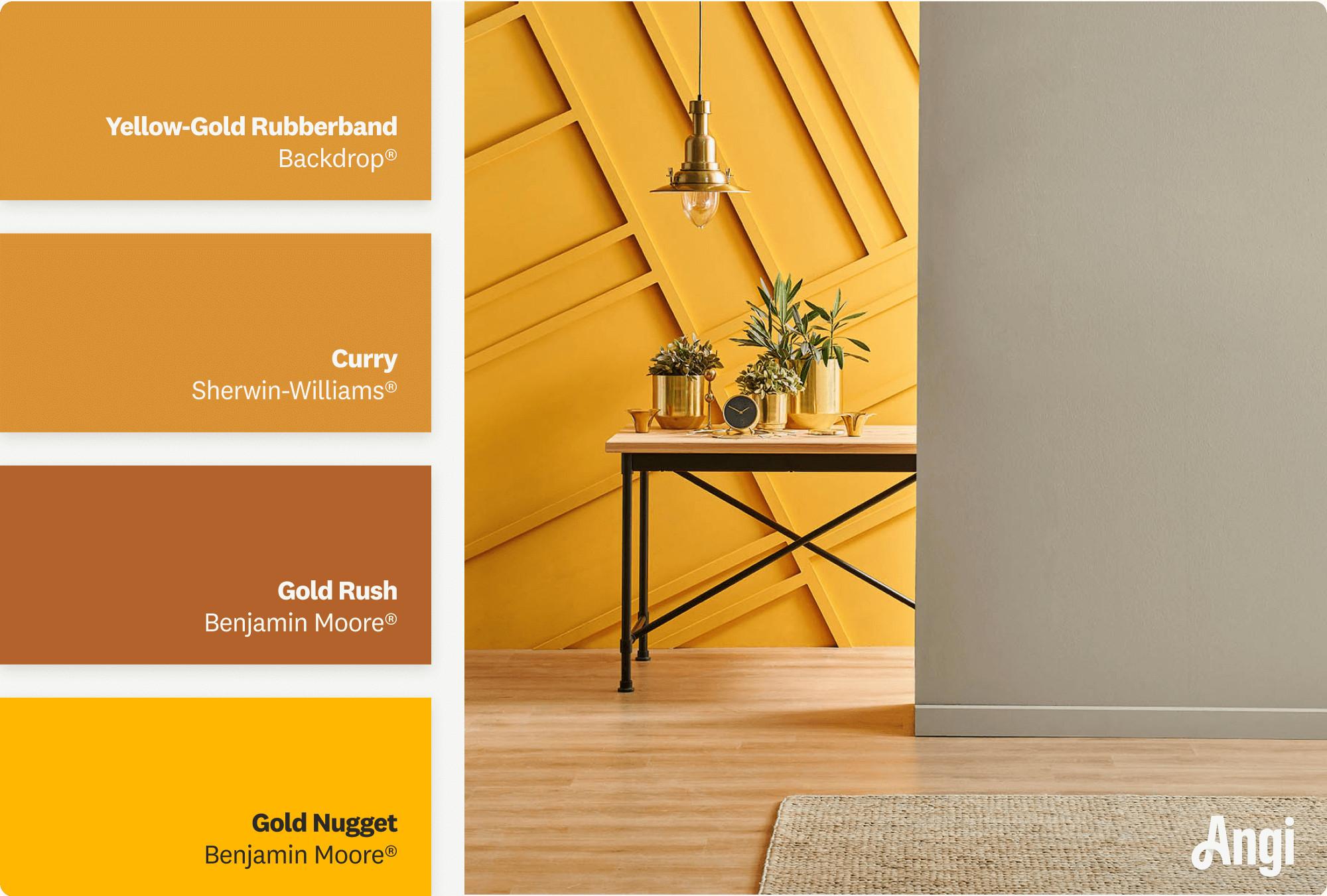 Yellow-Gold Rubberband
Backdrop®

Curry
Sherwin-Williams®

Gold Rush
Benjamin Moore®

Gold Nugget
Benjamin Moore®

Angi