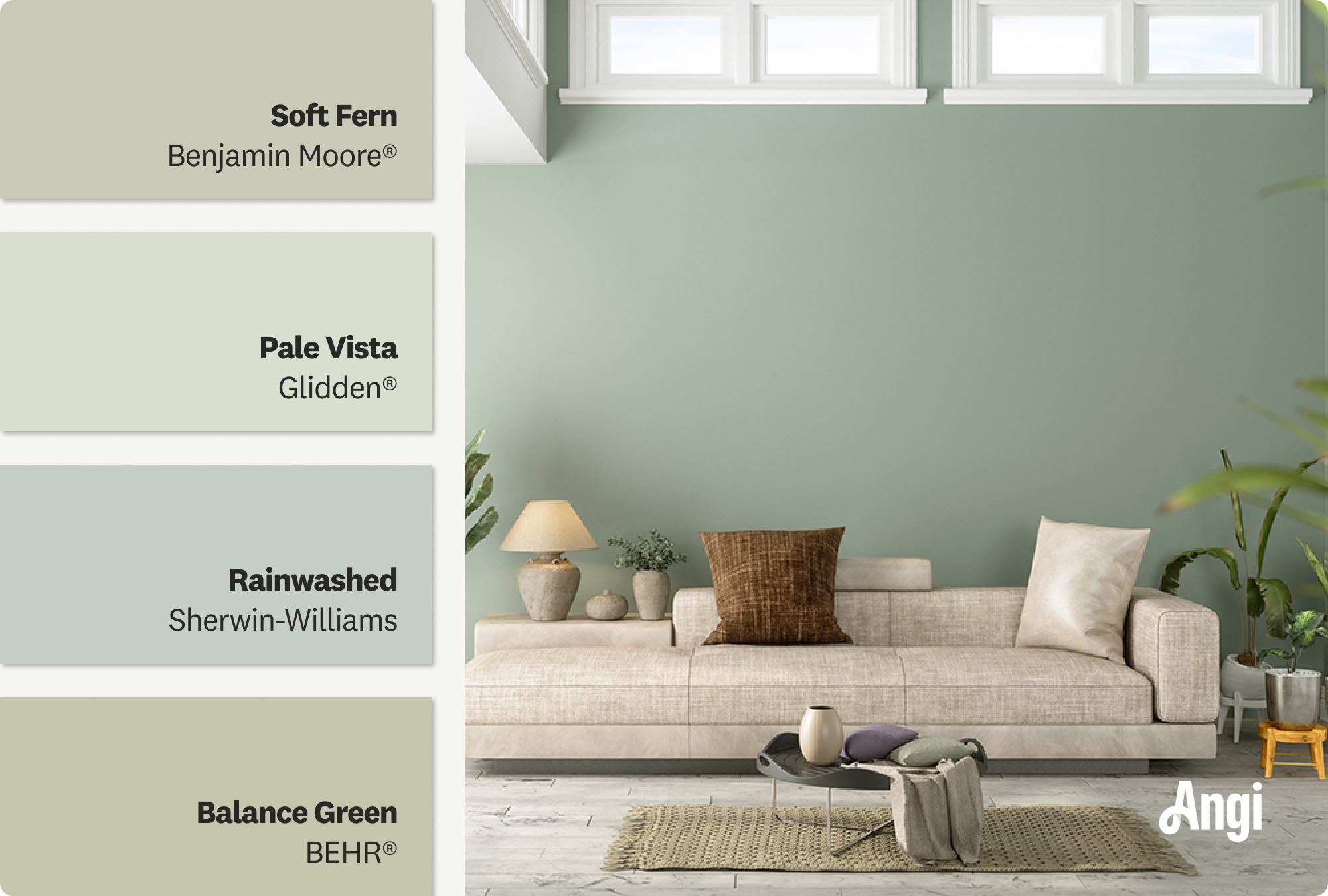 Soft Fern
Benjamin Moore®

Pale Vista
Glidden®

Rainwashed
Sherwin-Williams

Balance Green
BEHR®

Angi