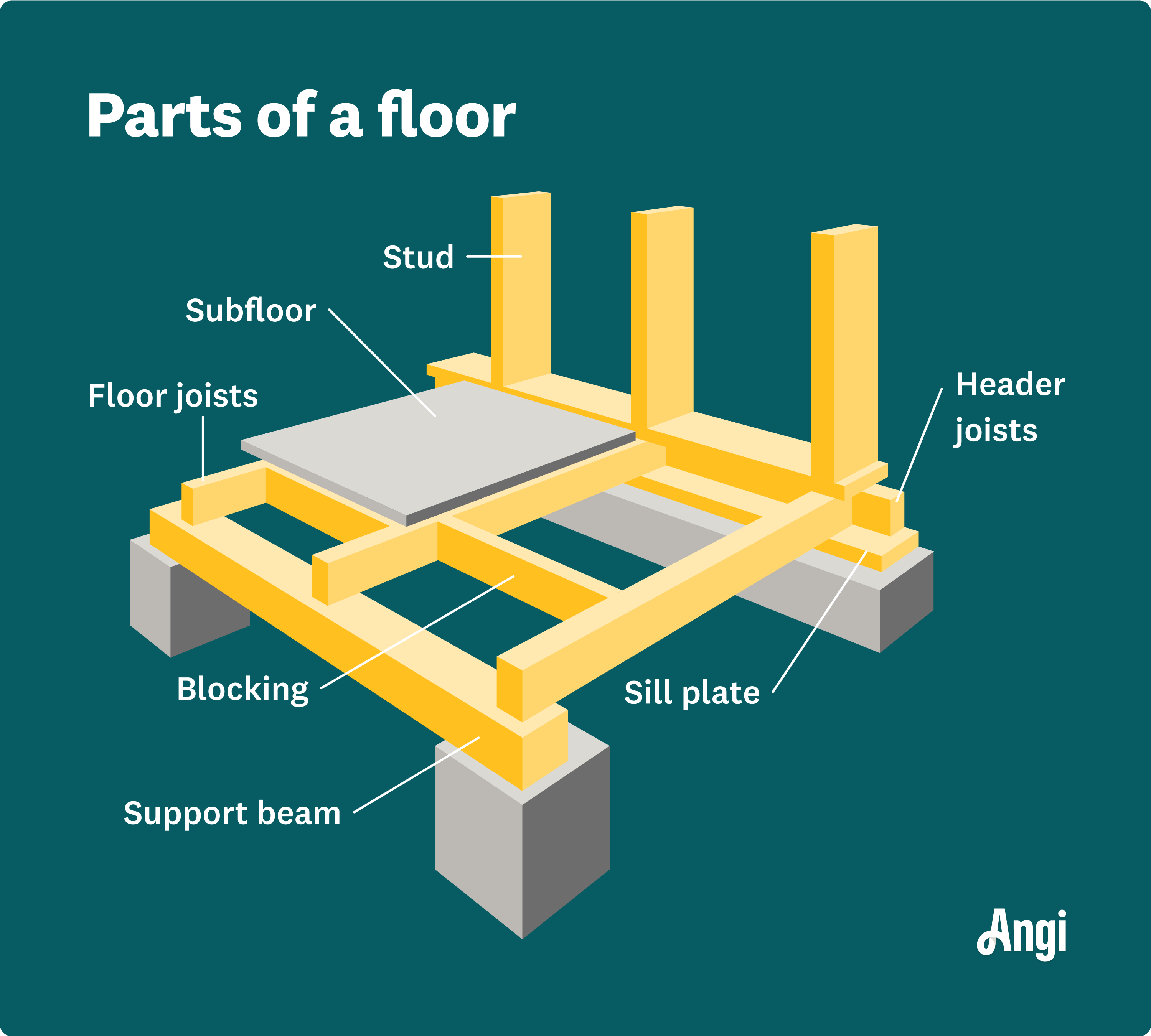 Parts of a floor

Stud

Subfloor

Floor joists

Header joists

Blocking

Sill plate

Support beam

Angi