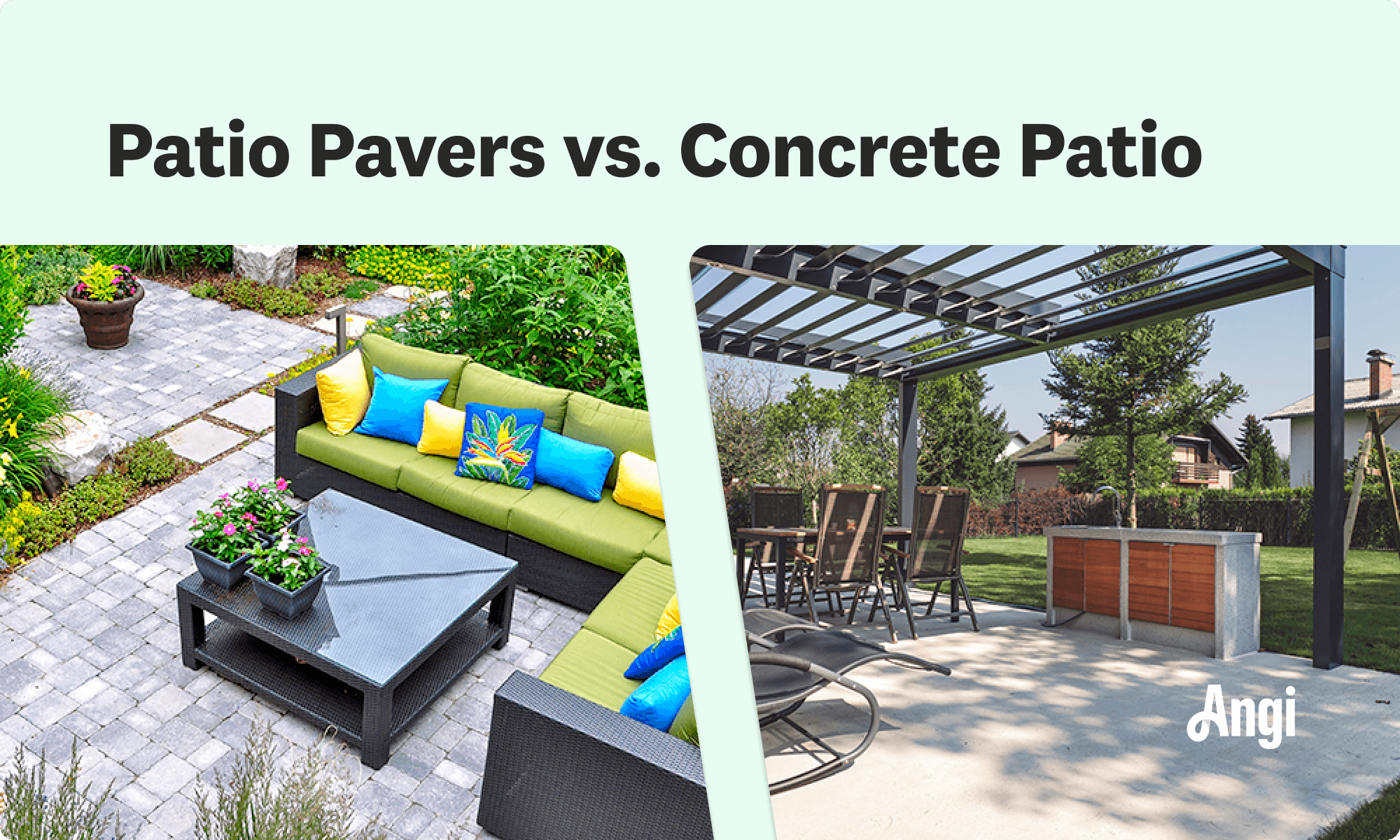 Patio Pavers vs. Concrete Patio

Angi