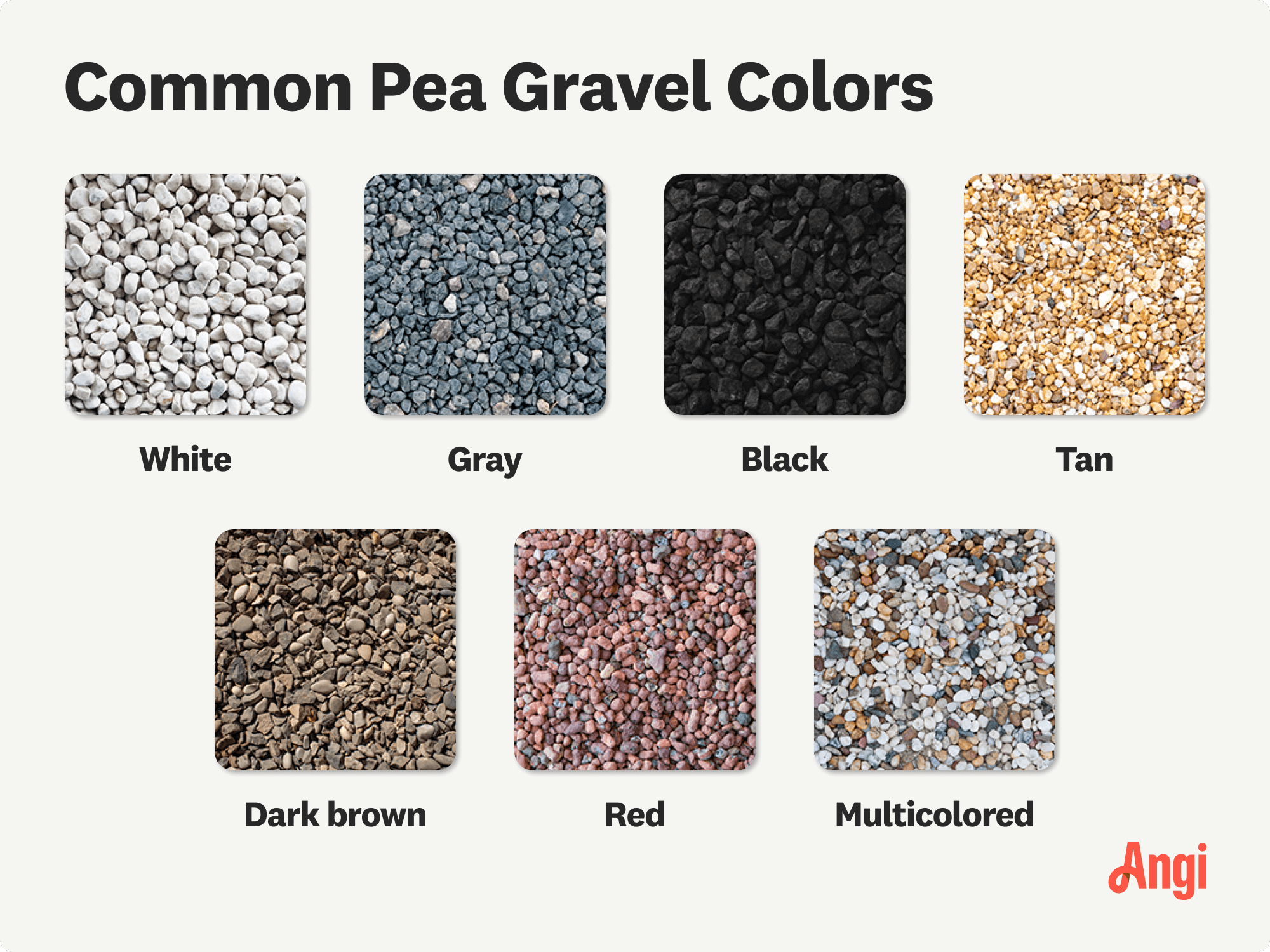 Common Pea Gravel Colors

White

Gray

Black

Tan

Dark brown

Red

Multicolored

Angi