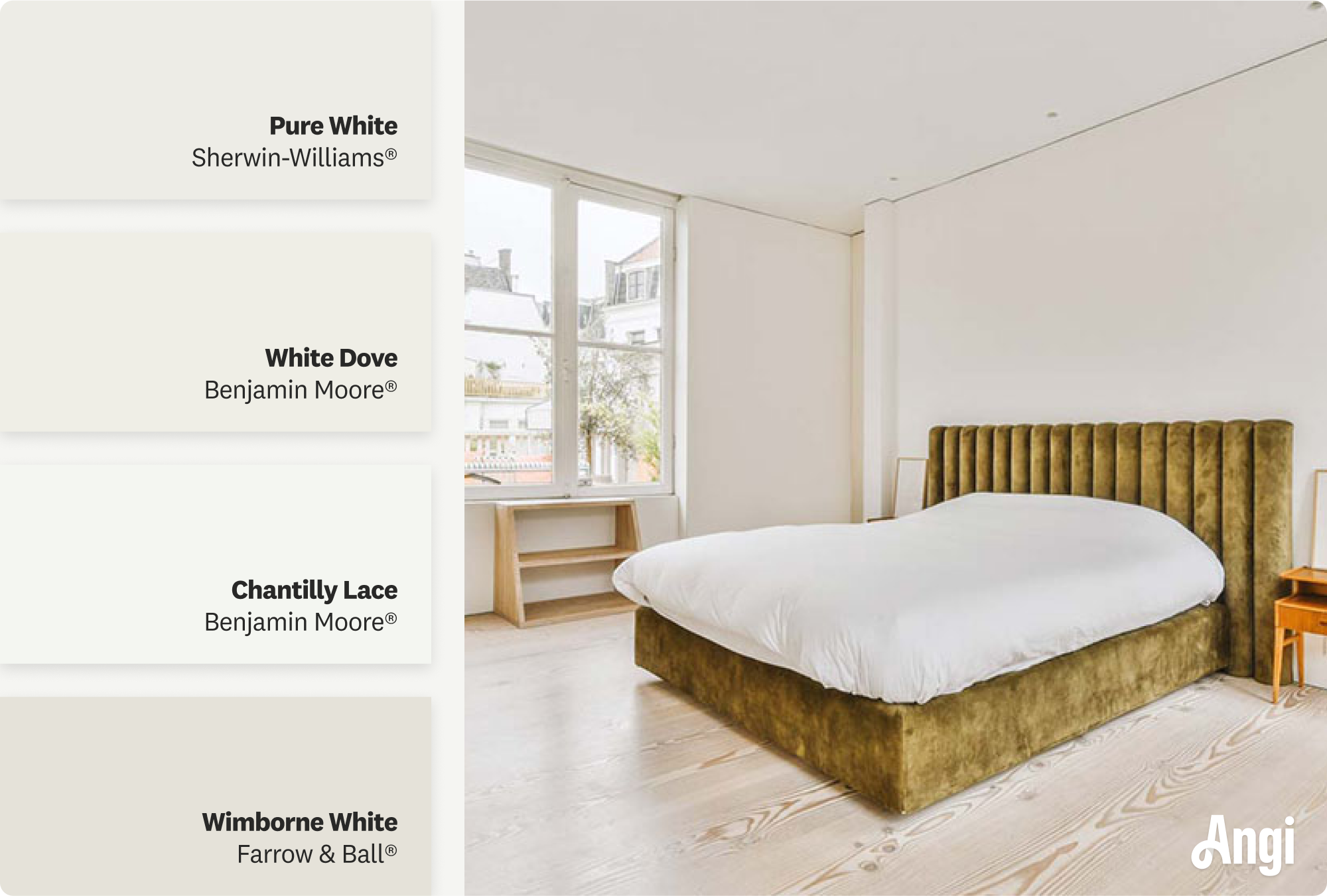 Pure White
Sherwin-Williams®

White Dove
Benjamin Moore®

Chantilly Lace
Benjamin Moore®

Wimborne White
Farrow & Ball®

Angi