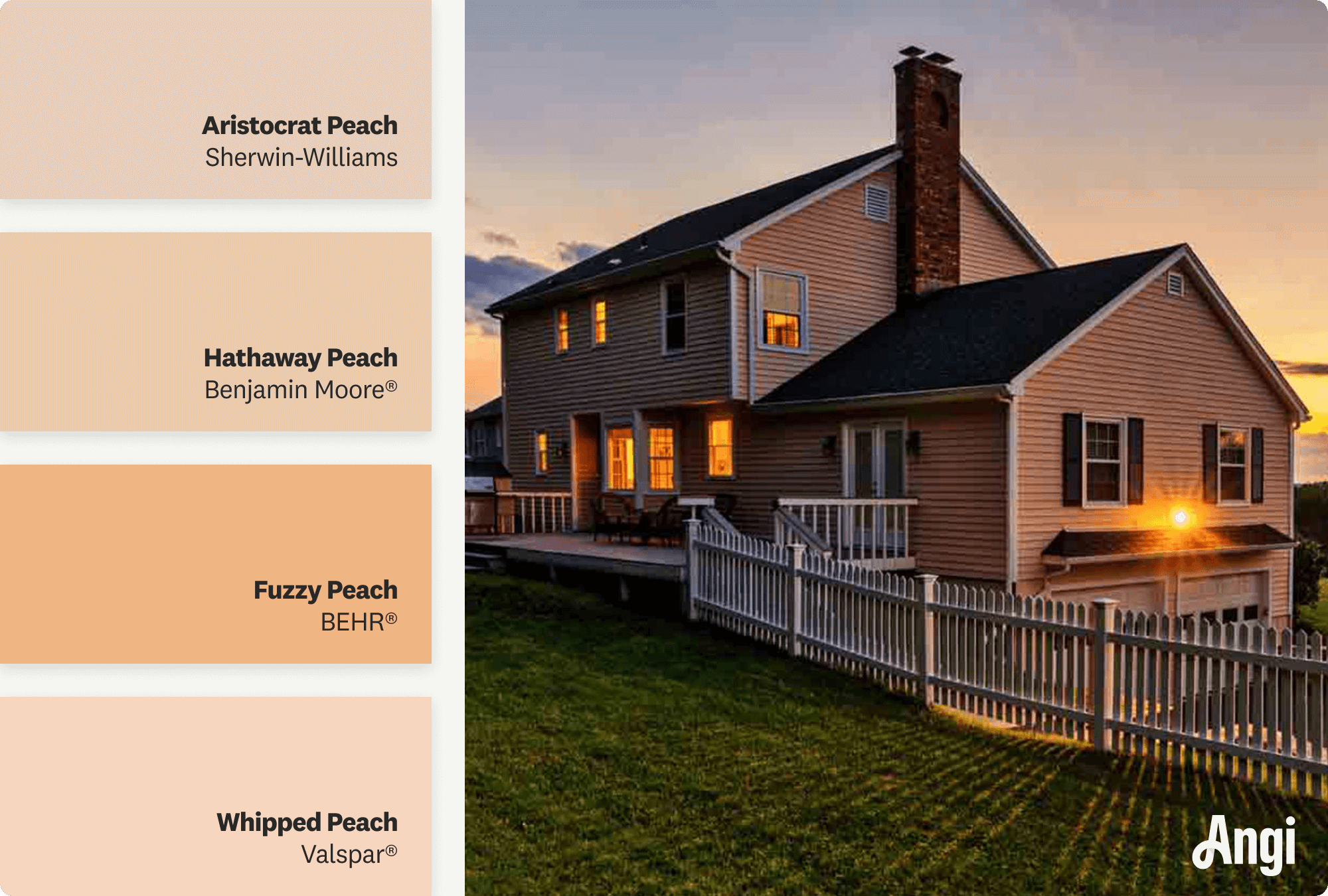 Aristocrat Peach
Sherwin-Williams

Hathaway Peach
Benjamin Moore®

Fuzzy Peach
BEHR®

Whipped Peach
Valspar®

Angi