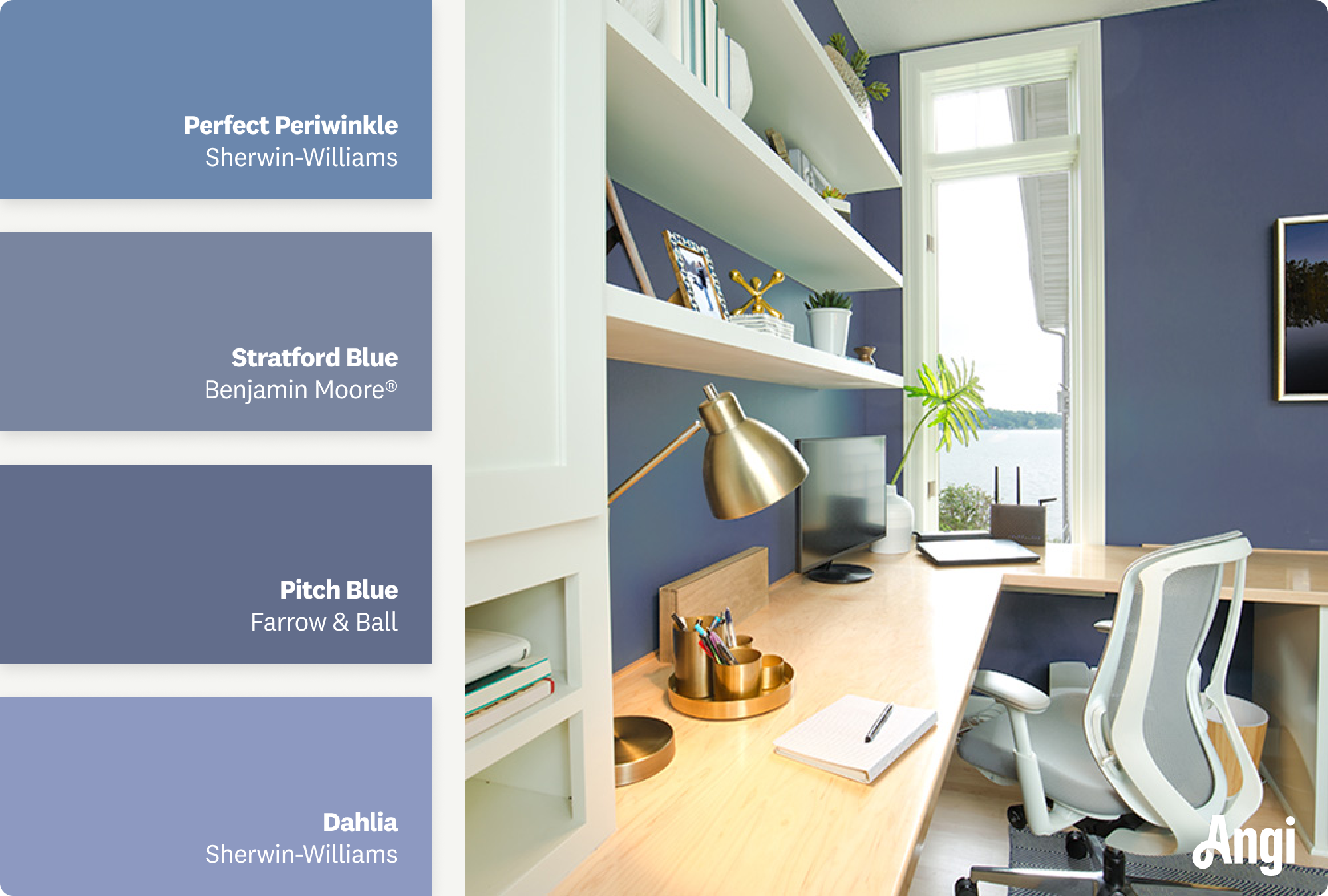 Perfect Periwinkle
Sherwin-Williams

Stratford Blue
Benjamin Moore®

Pitch Blue
Farrow & Ball

Dahlia
Sherwin-Williams

Angi