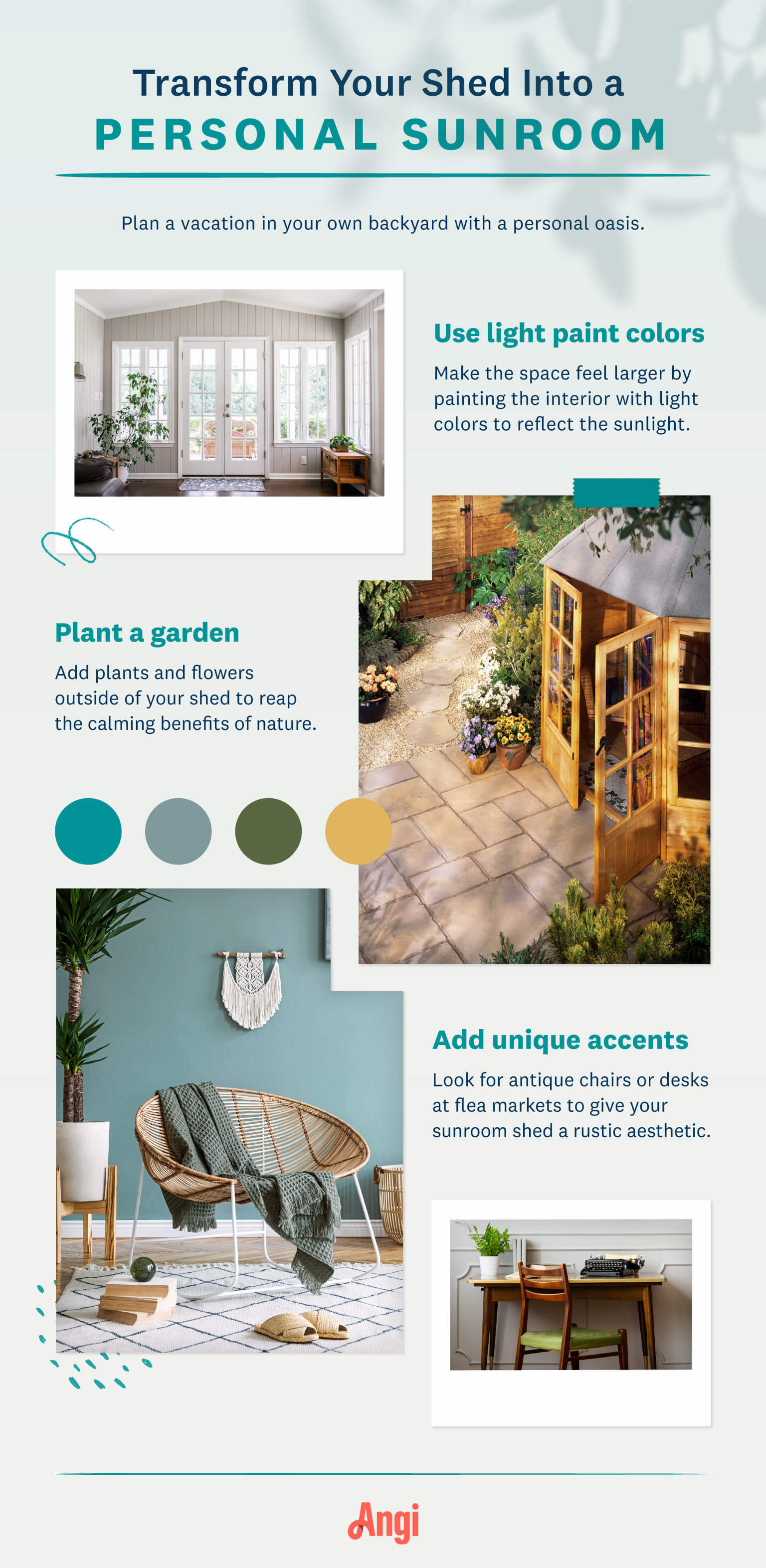 Transform Your Shed Into a
PERSONAL SUNROOM

Plan a vacation in your own backyard with a personal oasis.

Use light paint colors

Make the space feel larger by painting the interior with light colors to reflect the sunlight.

Plant a garden

Add plants and flowers outside of your shed to reap the calming benefits of nature.

Add unique accents

Look for antique chairs or desks at flea markets to give your sunroom shed a rustic aesthetic.

Angi