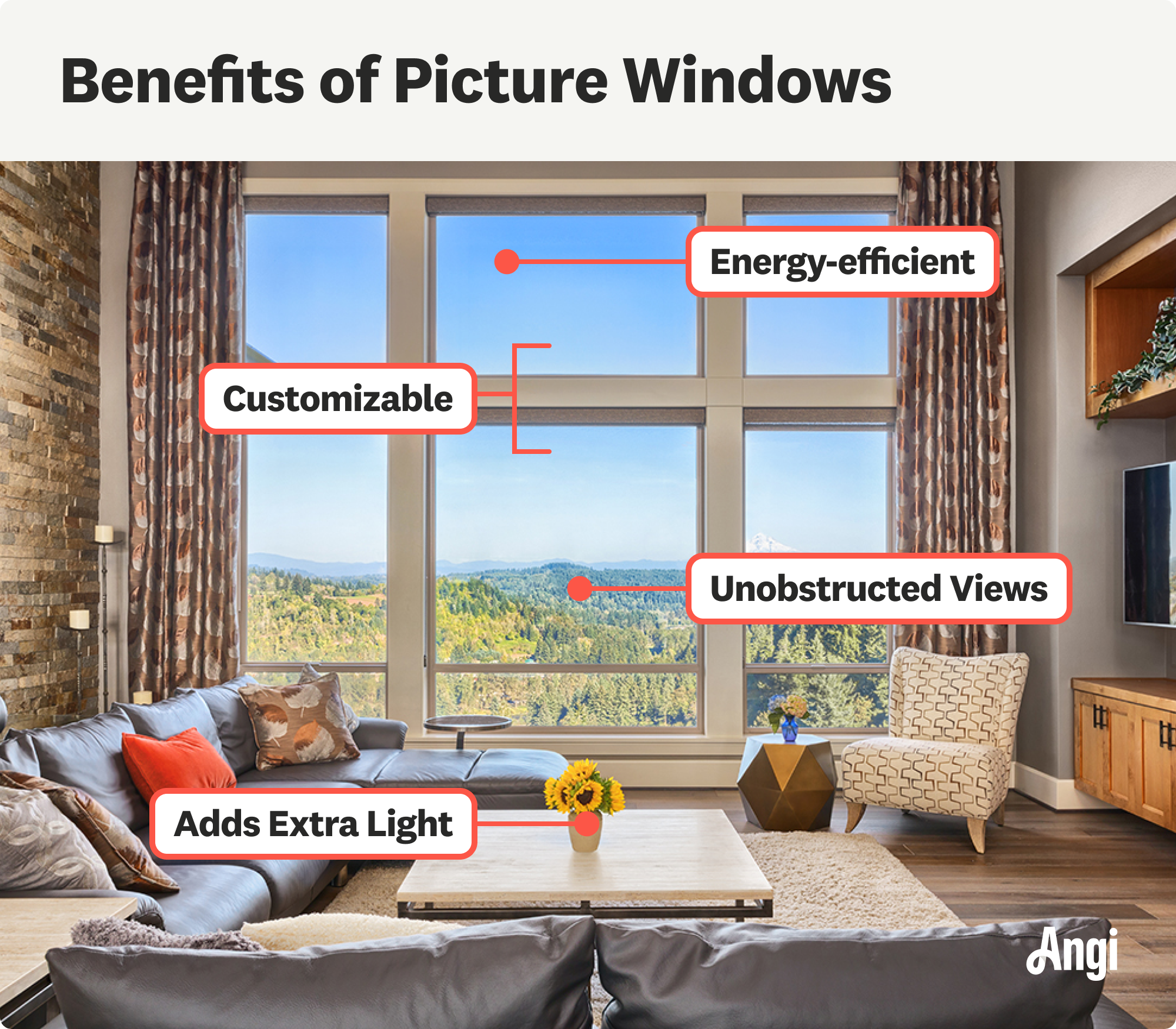 Benefits of Picture Windows

Energy-efficient

Customizable

Unobstructed Views

Adds Extra Light

Angi