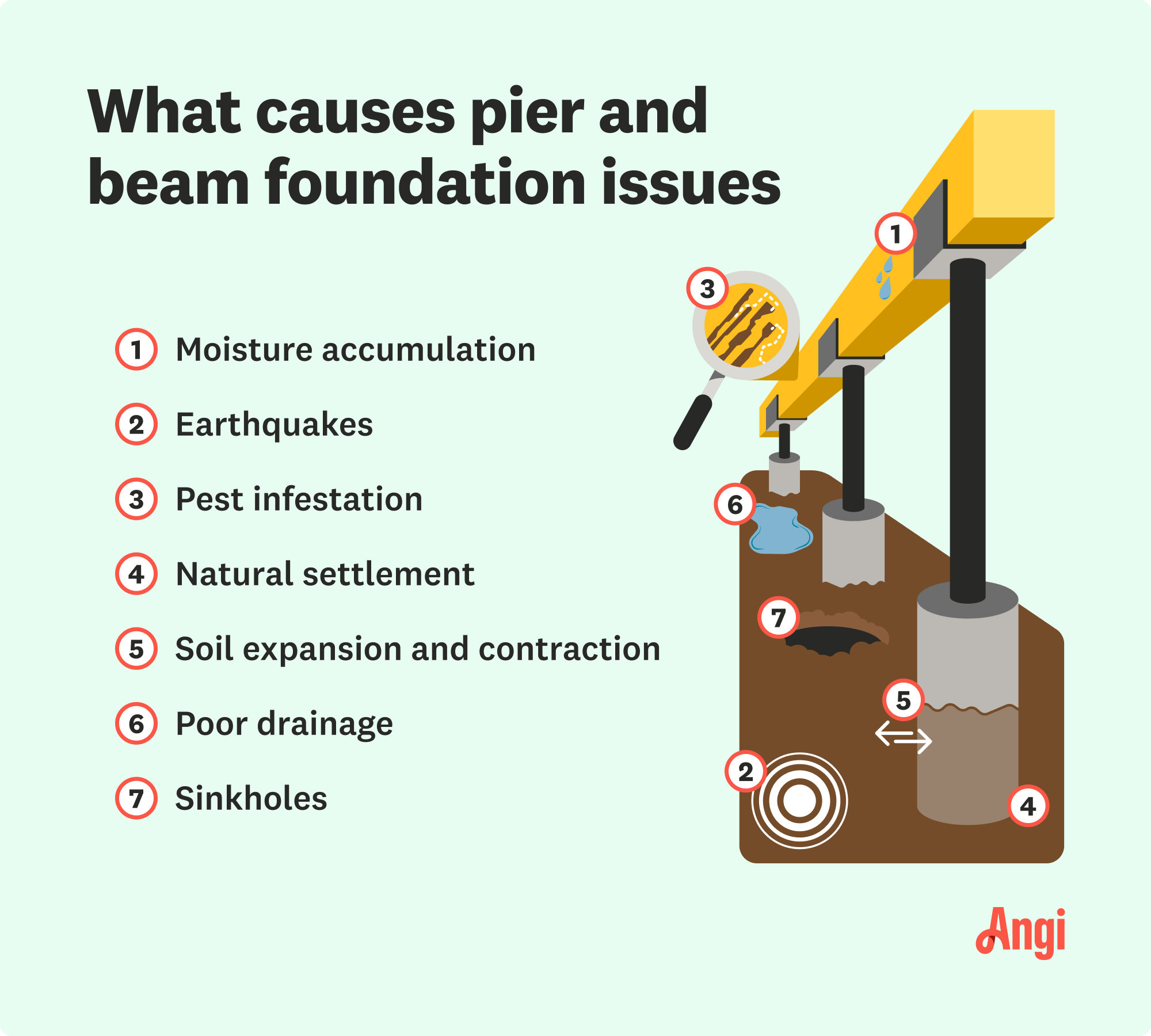 What causes pier and beam foundation issues

1 Moisture accumulation

2 Earthquakes

3 Pest infestation

4 Natural settlement

5 Soil expansion and contraction

6 Poor drainage

7 Sinkholes

1

3

6

7

5

2

4

Angi