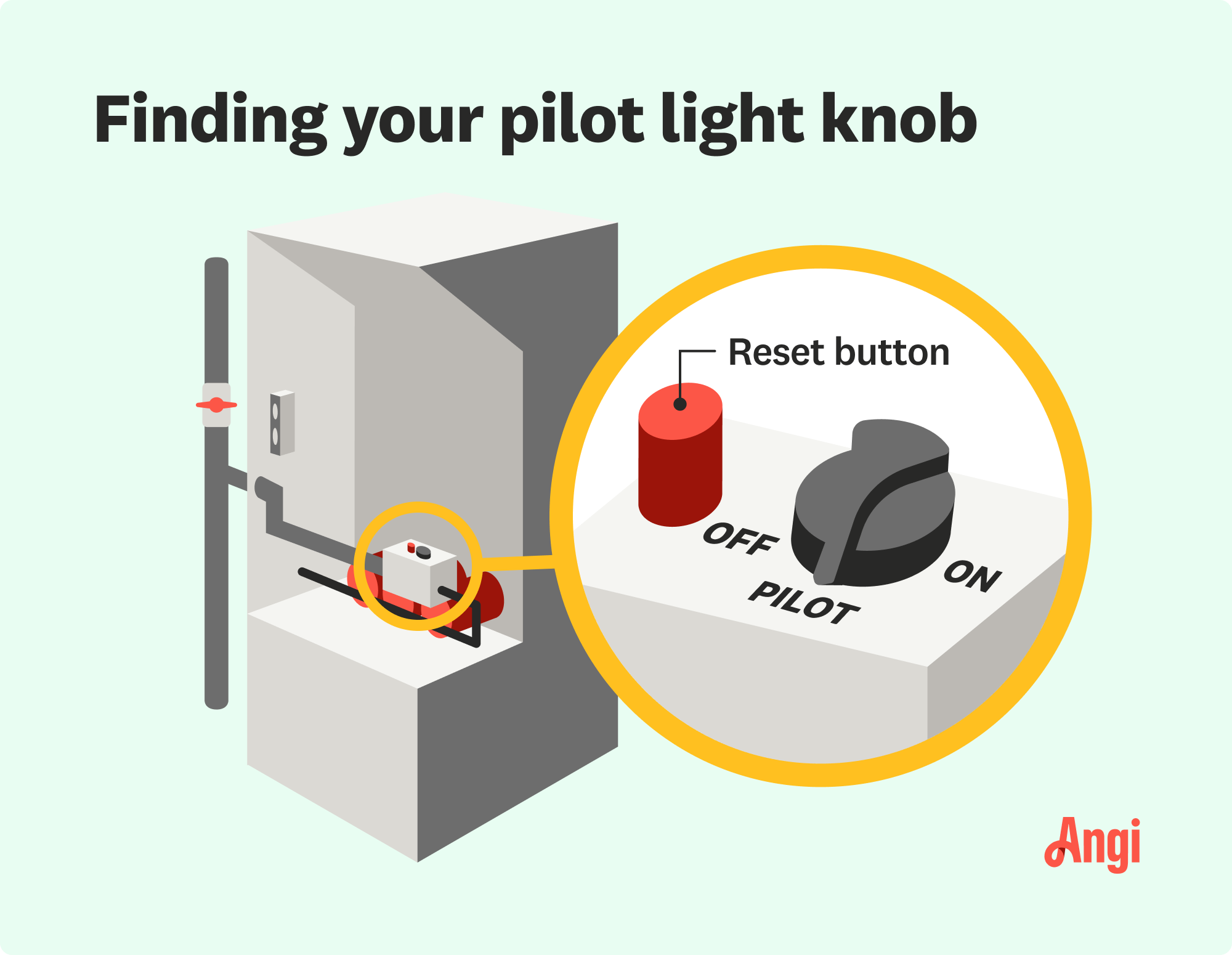 Finding your pilot light knob

Reset button

OFF

PILOT

ON

Angi