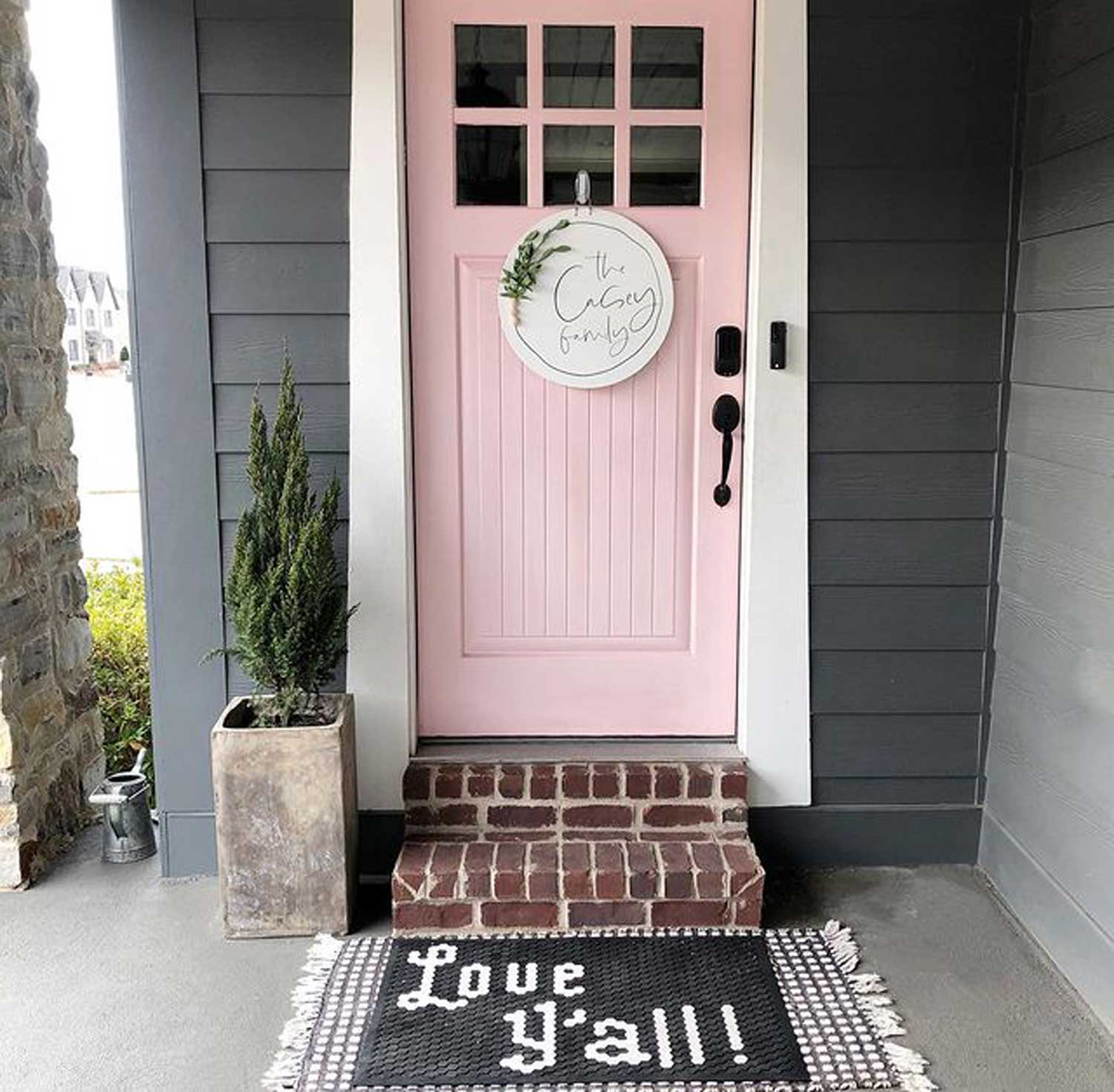 the Casey family

Love y'all!