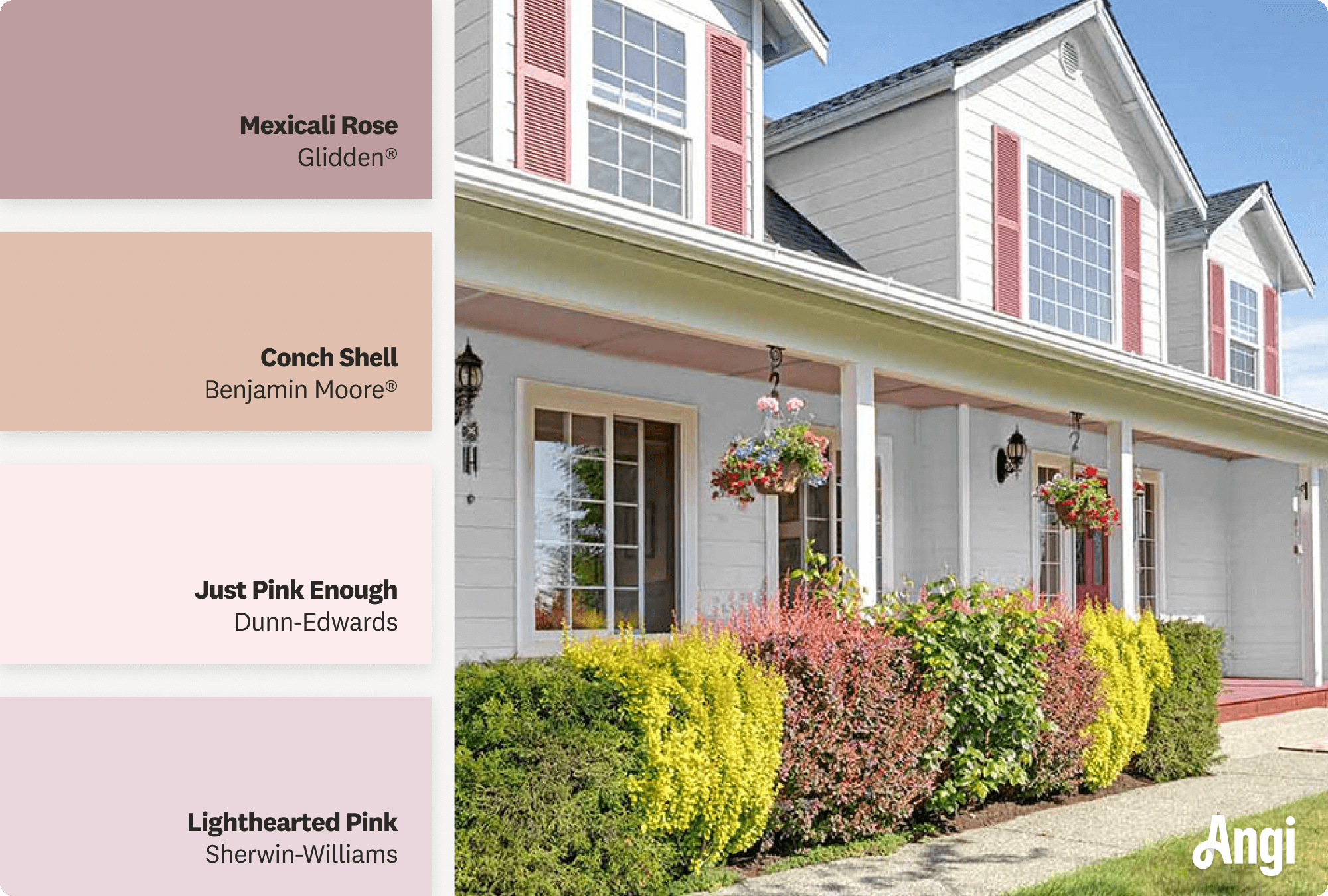 Mexicali Rose
Glidden®

Conch Shell
Benjamin Moore®

Just Pink Enough
Dunn-Edwards

Lighthearted Pink
Sherwin-Williams

Angi