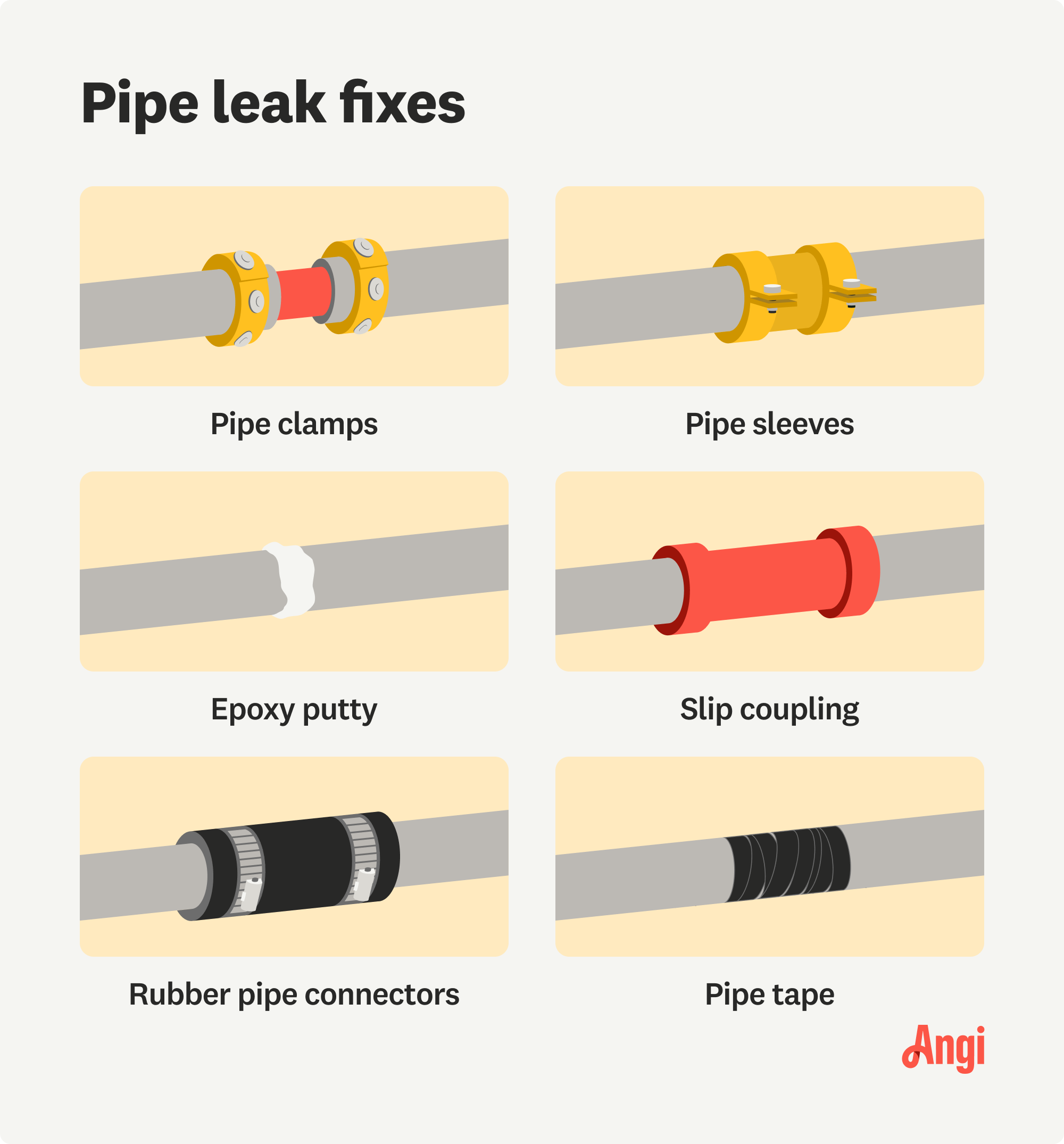 Pipe leak fixes

Pipe clamps

Pipe sleeves

Epoxy putty

Slip coupling

Rubber pipe connectors

Pipe tape

Angi